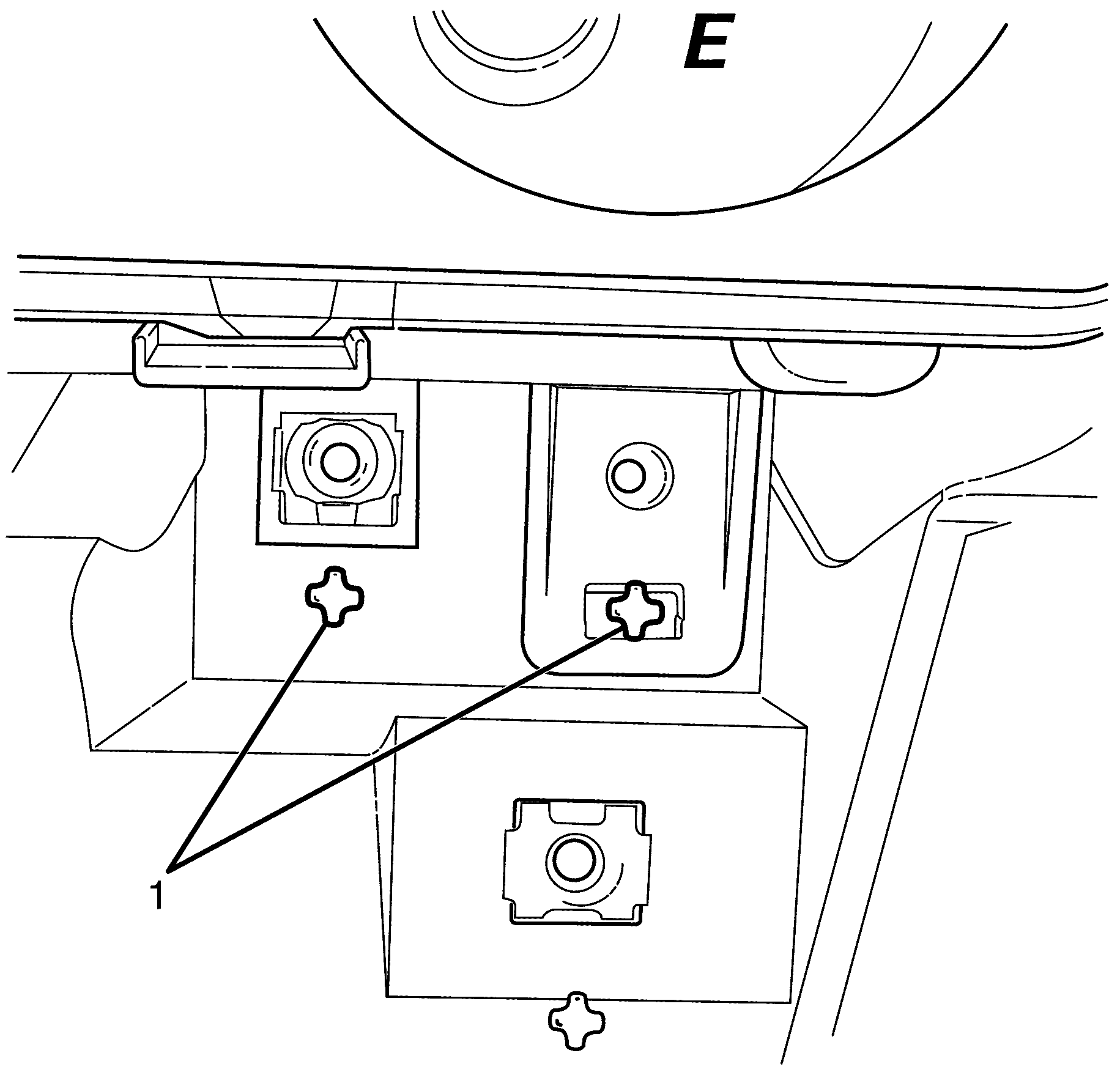 E

1