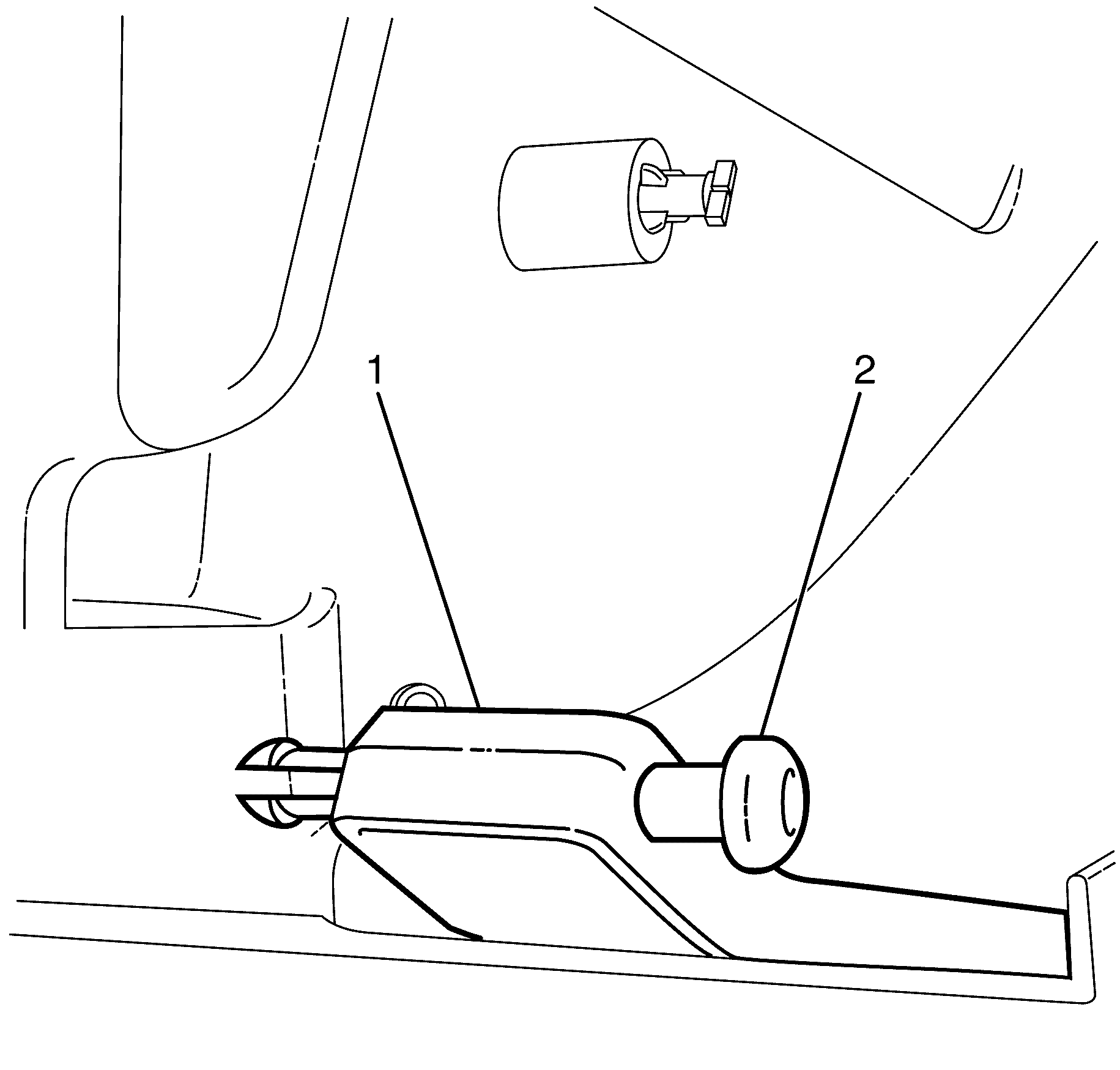 1
2