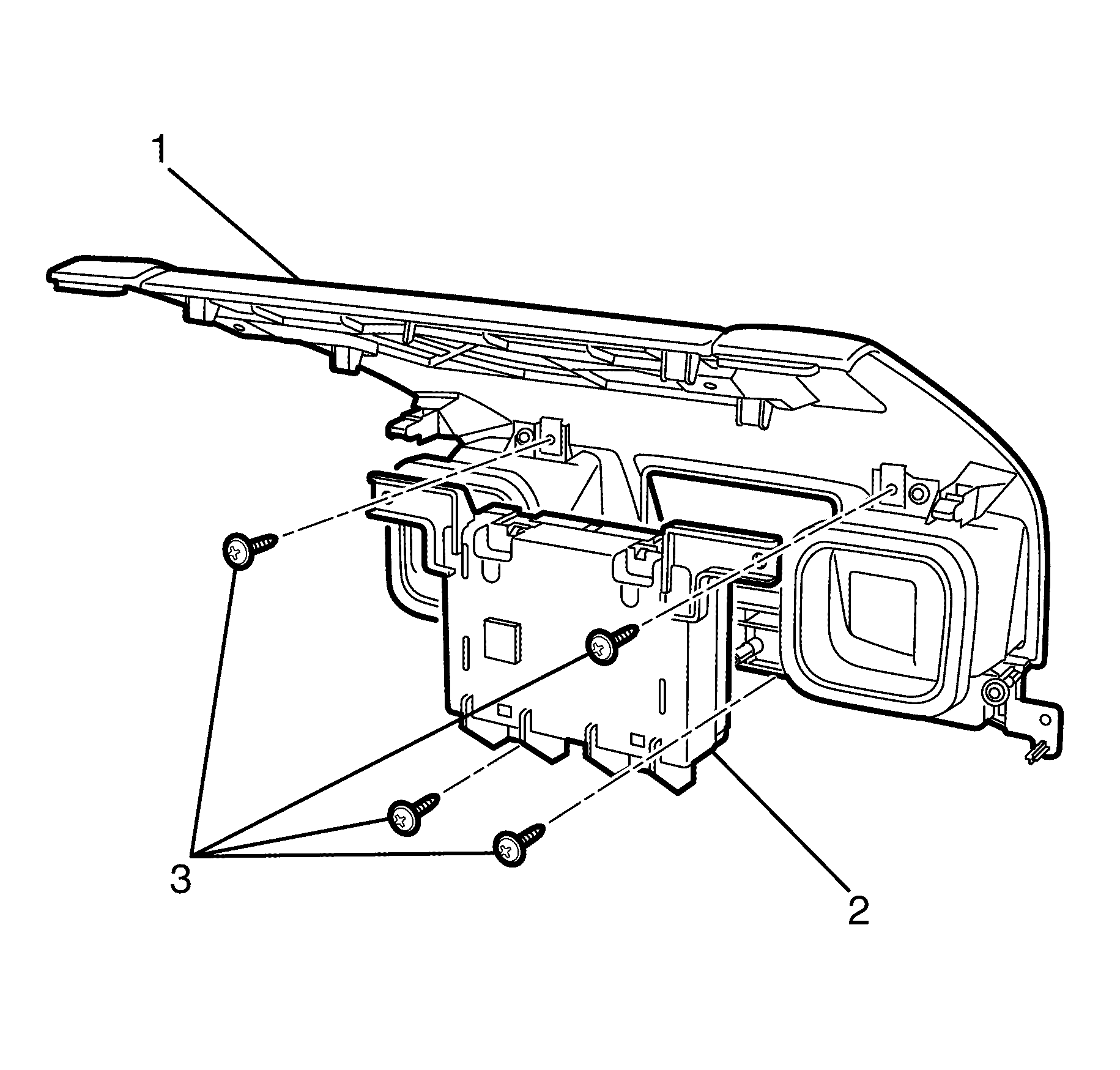 1

3

2