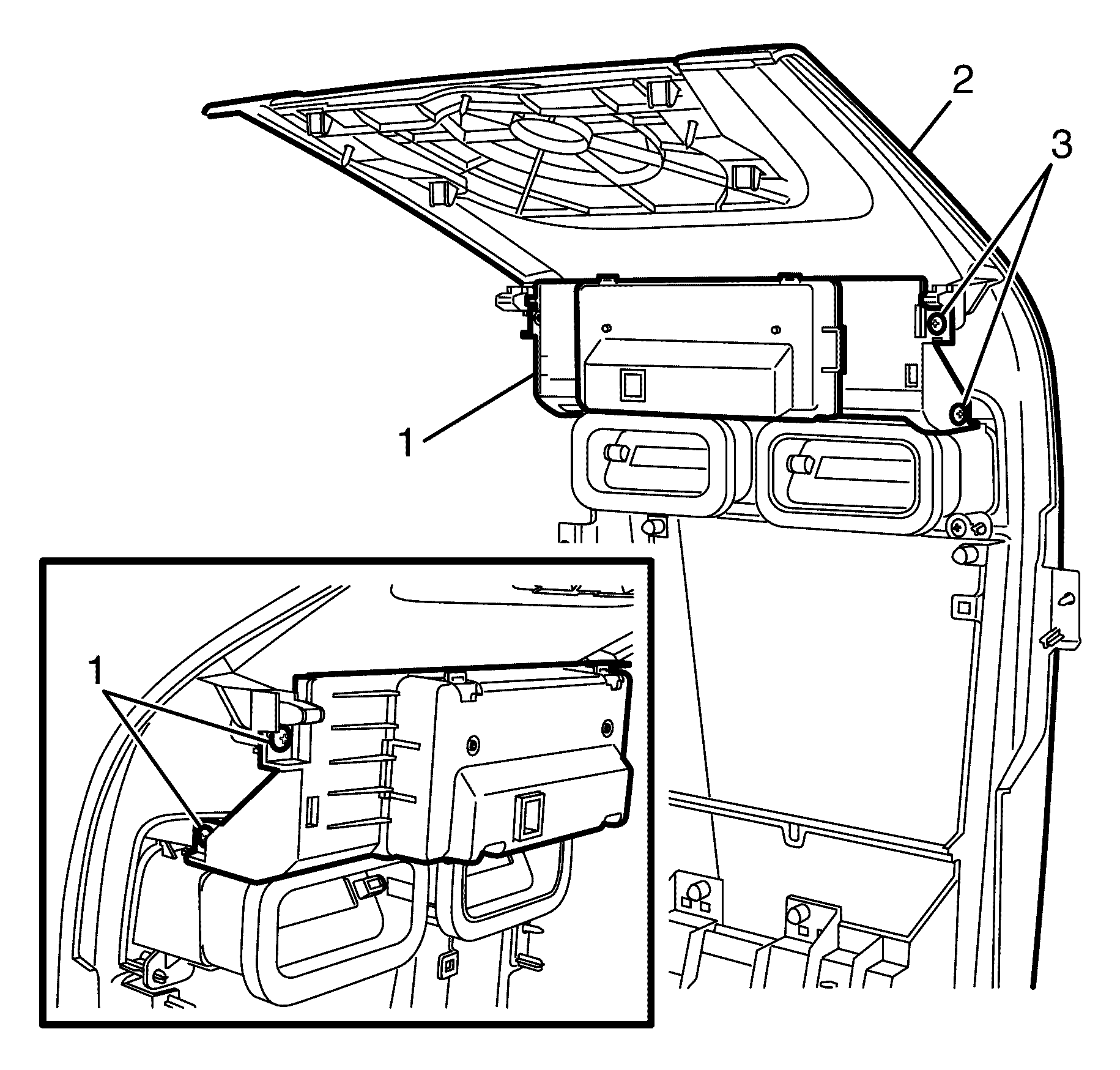 2
3
1
1