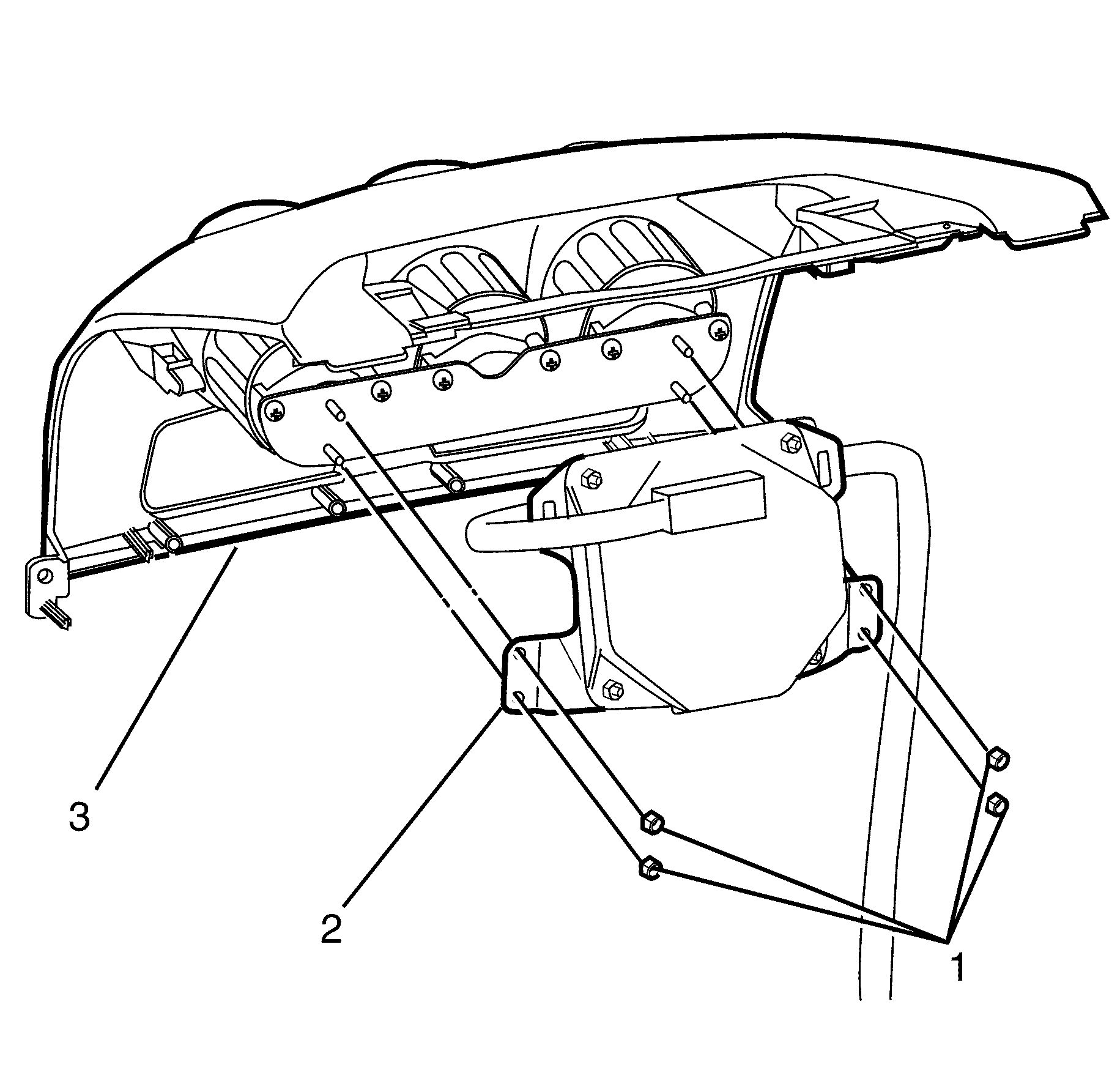 3

2

1