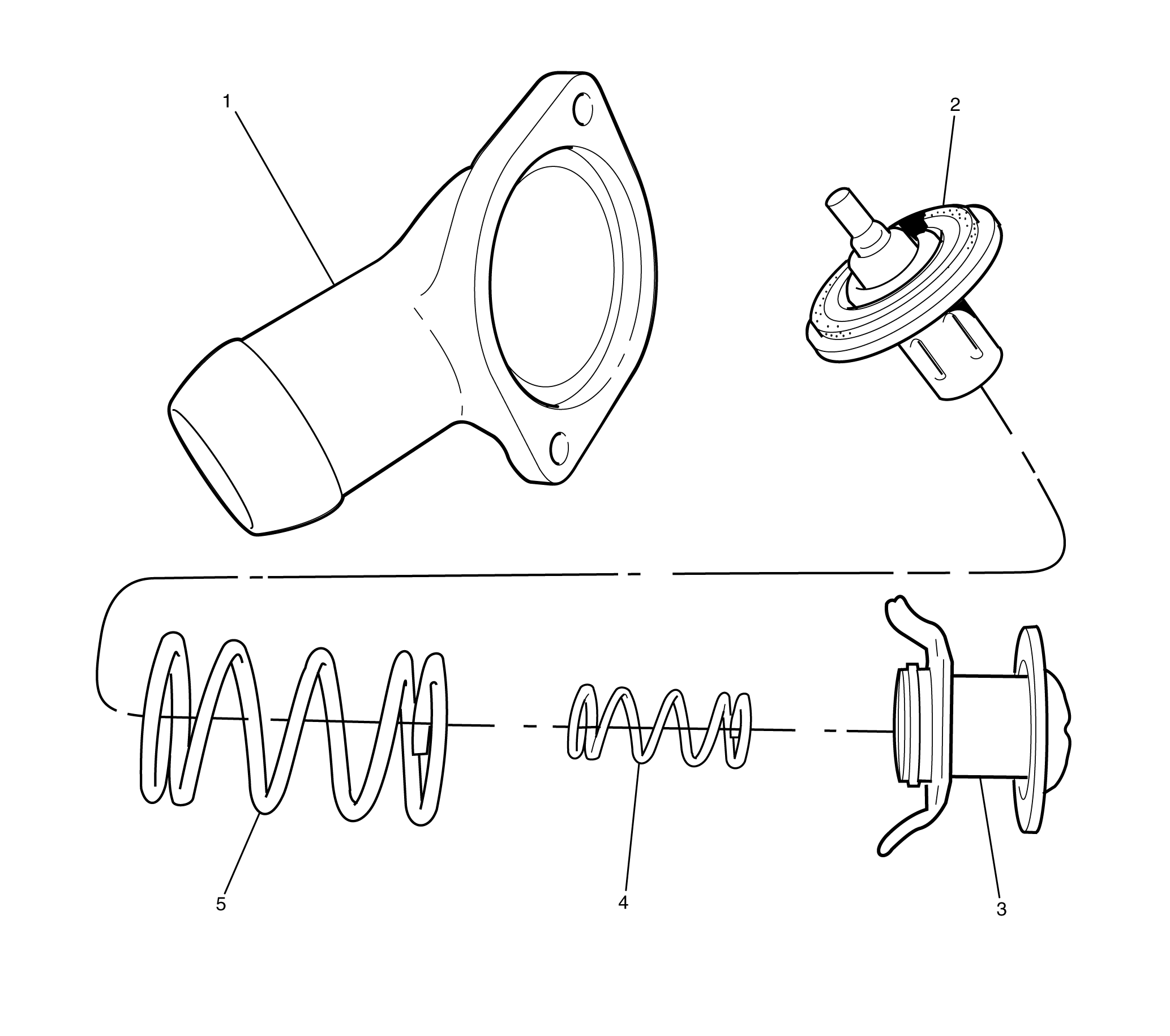 1
2
5
4
3