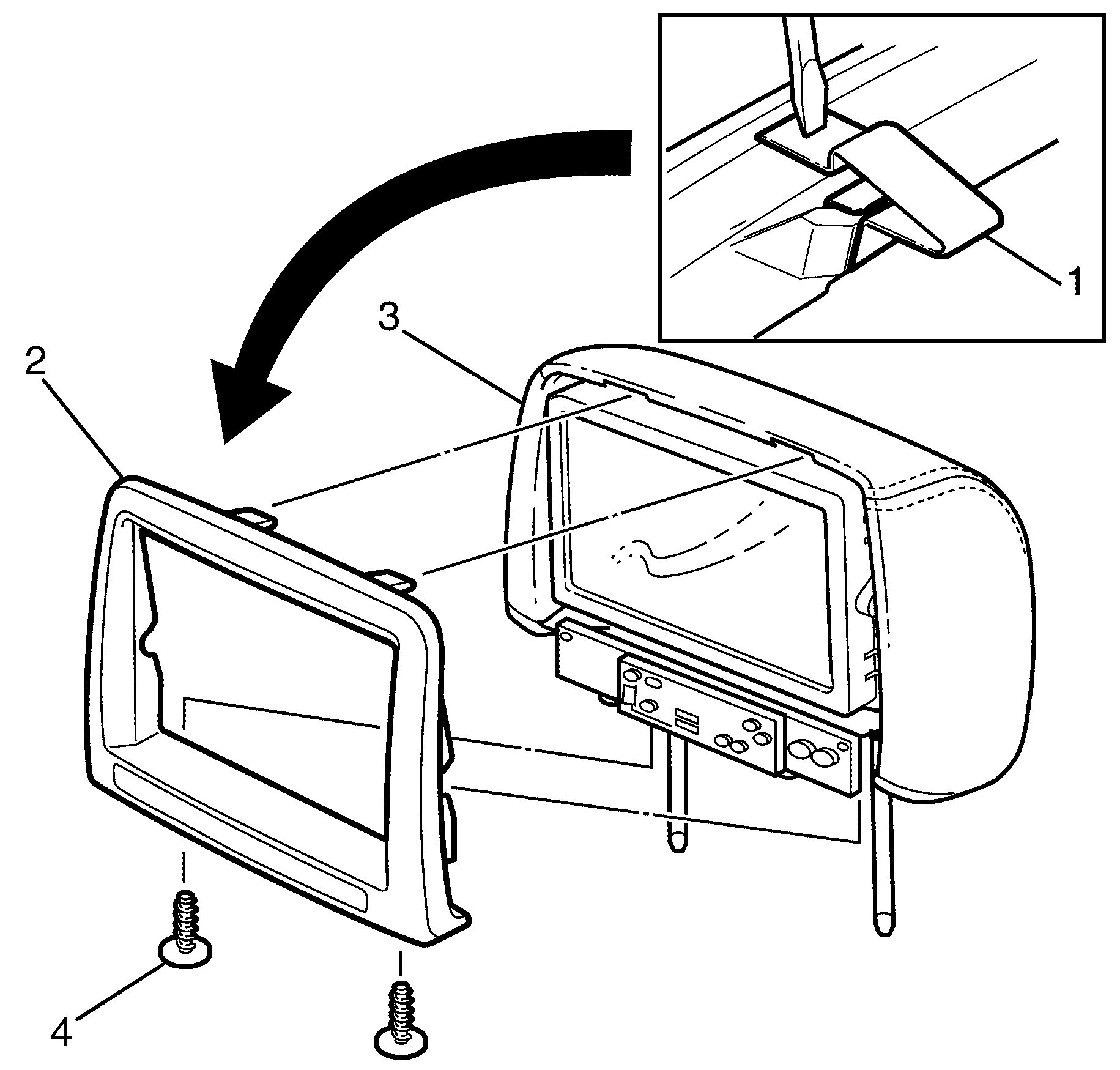 1
3
2
4