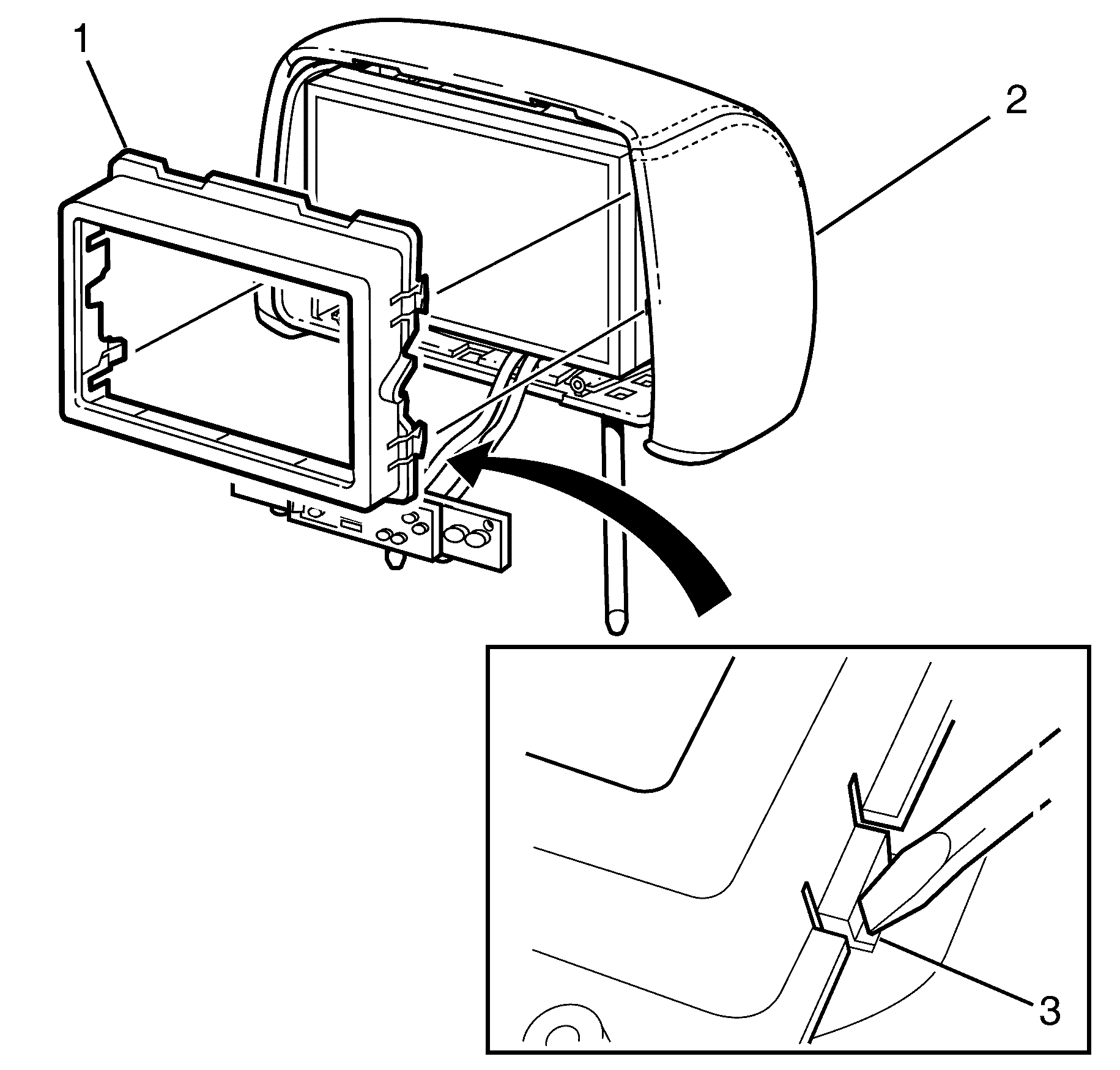 1
2
3