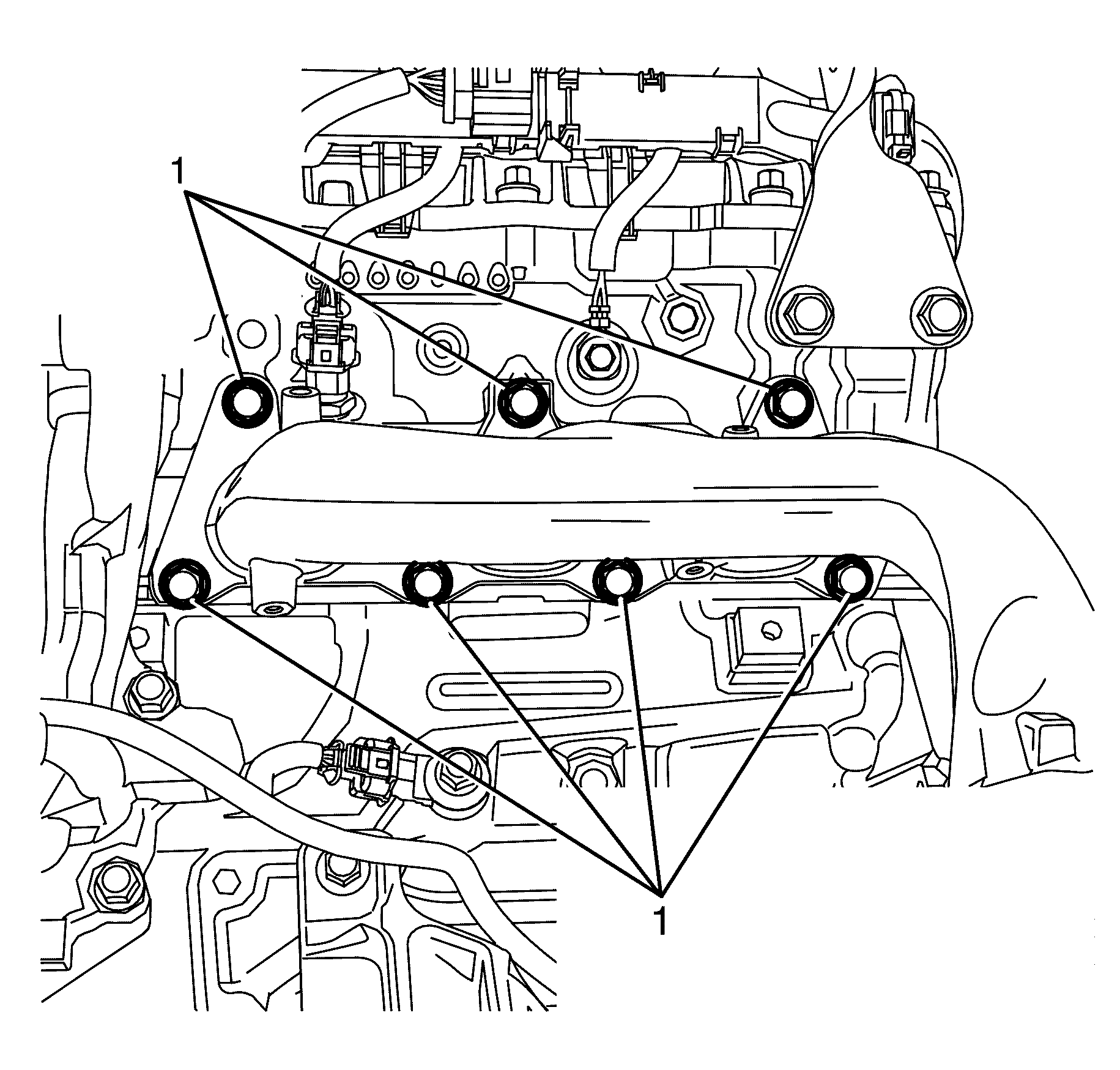 1

1