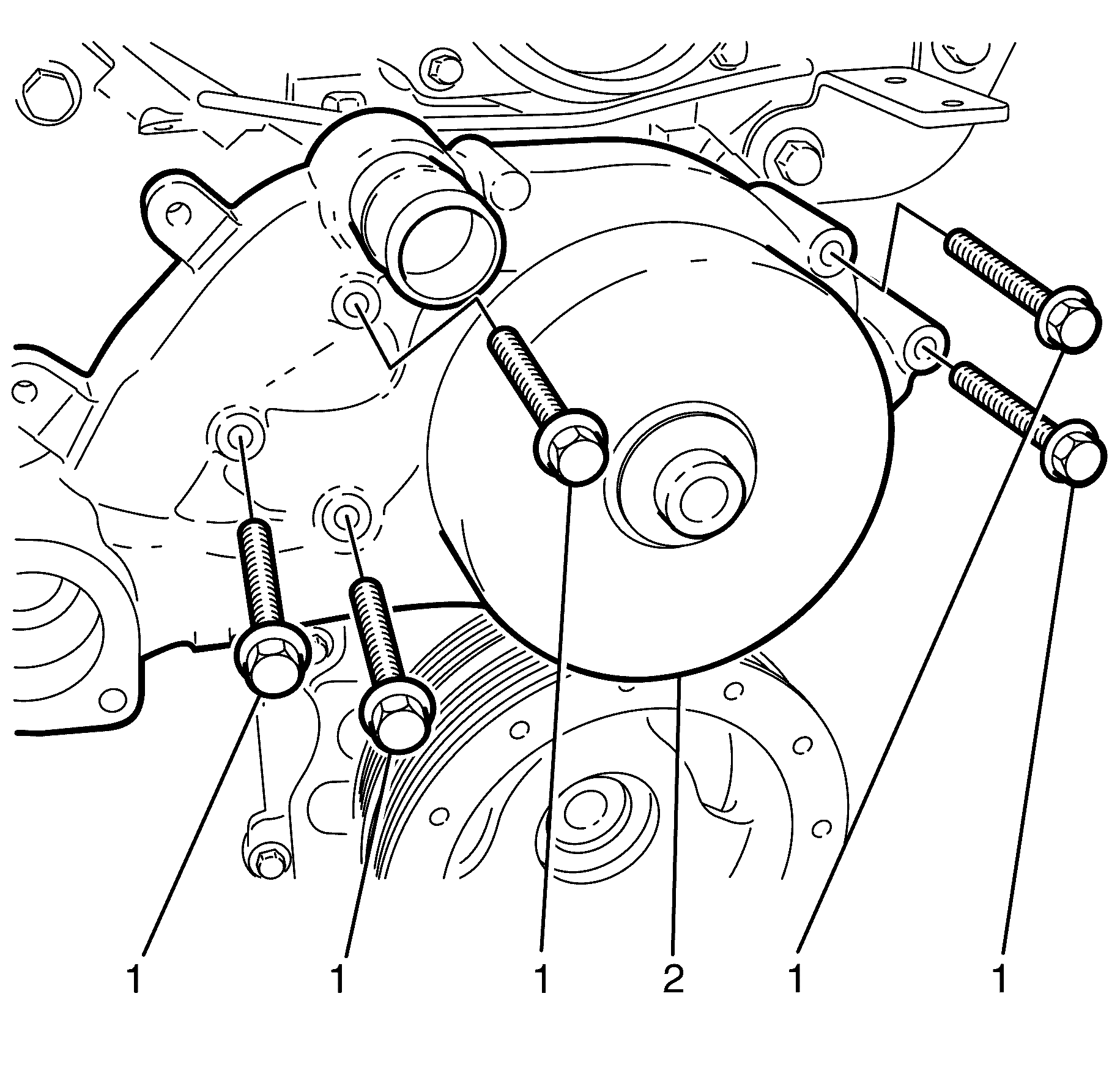 1 1 1 2 1 1