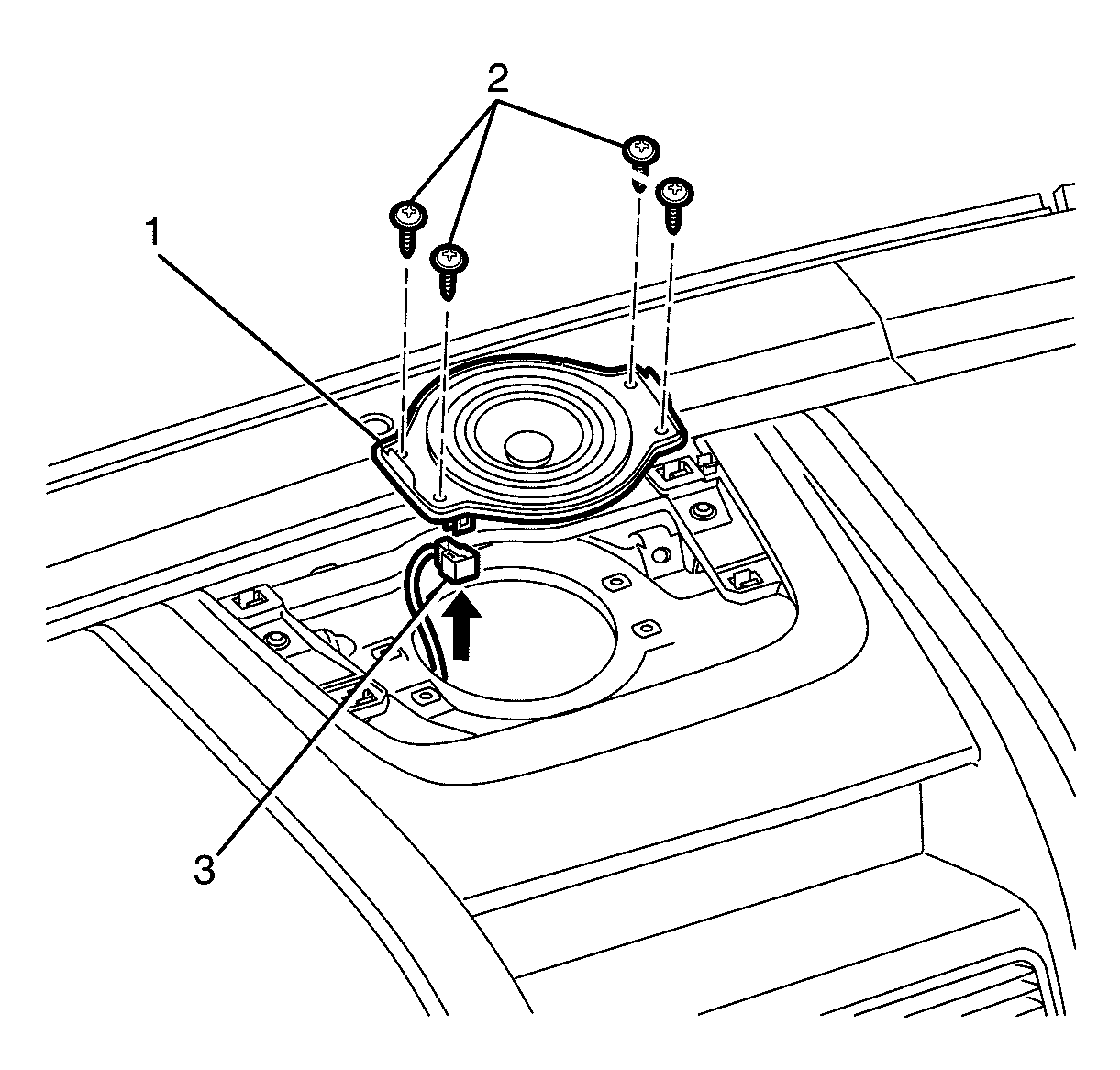 2
1
3