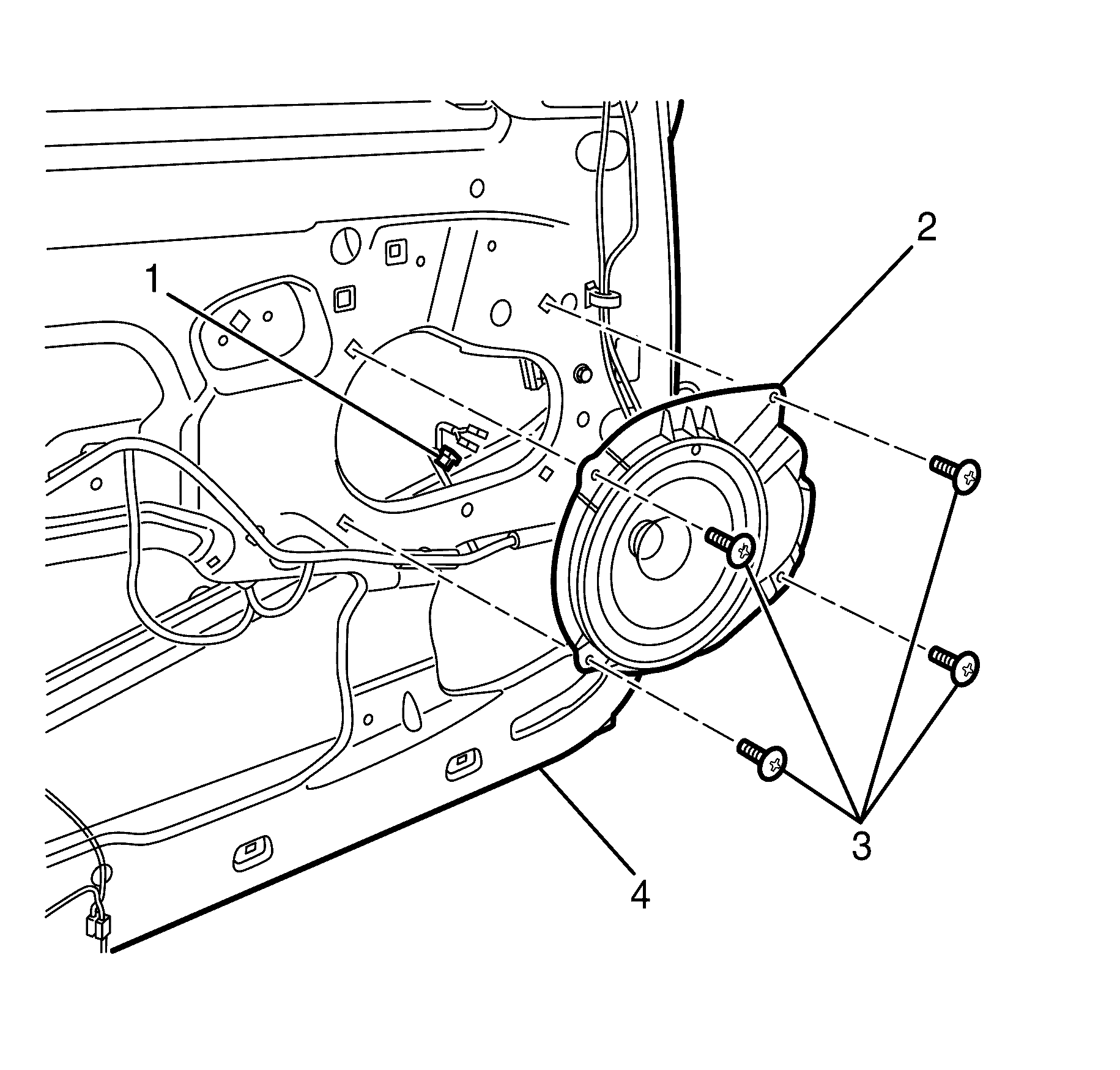 2
1
3
4