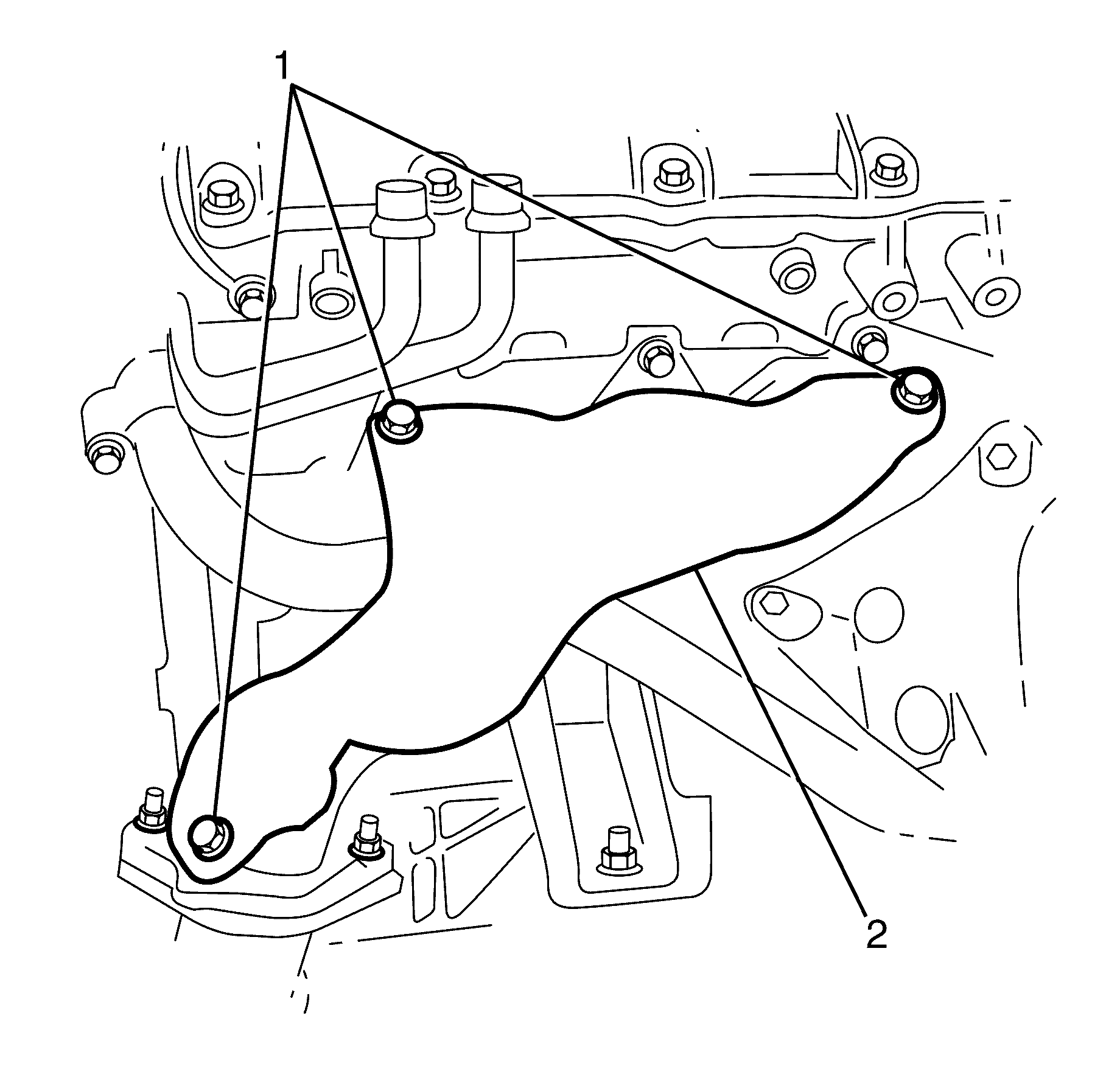 1
2