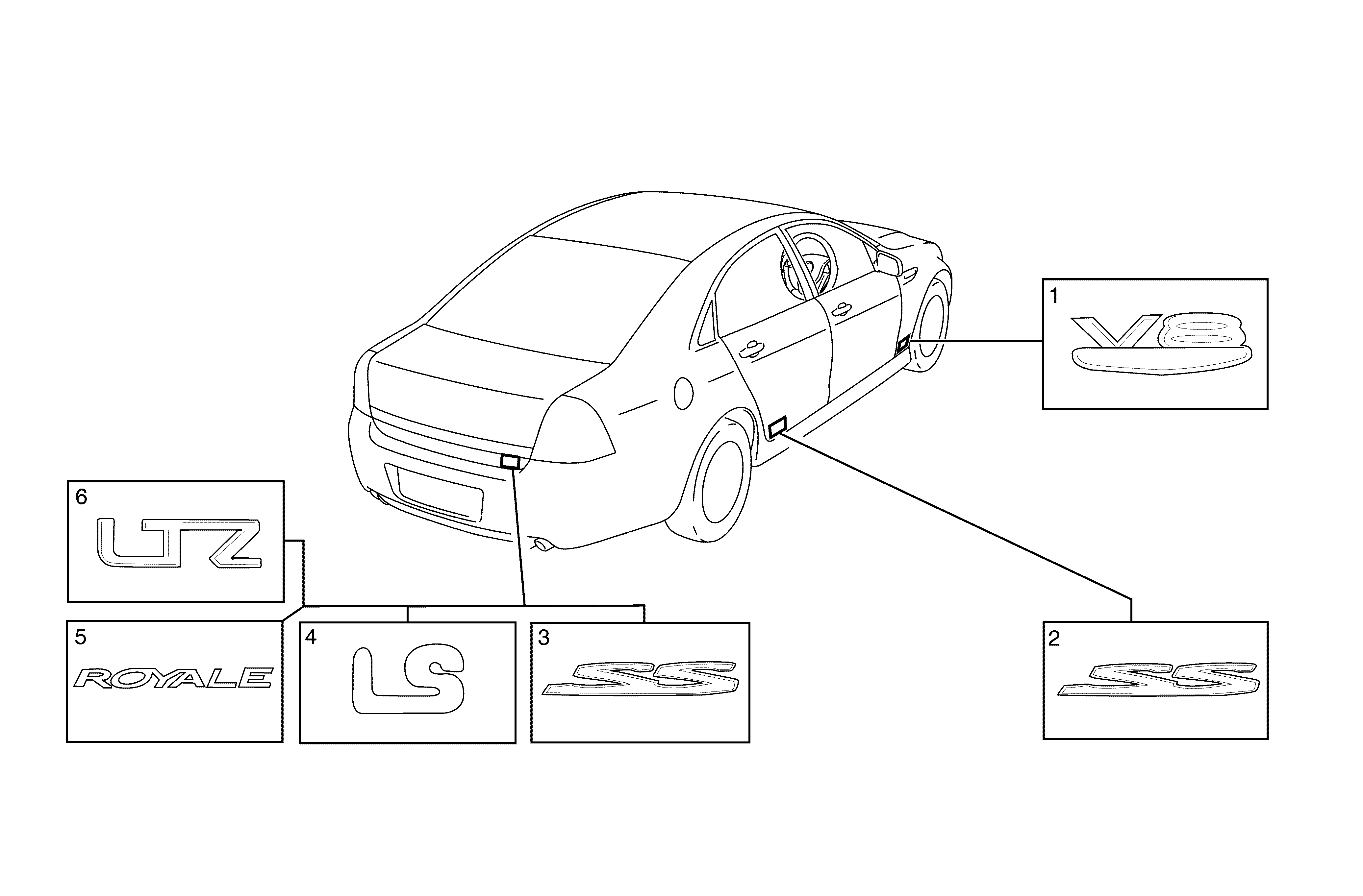 1
V8

6
LTZ

5
ROYALE

4
LS

3
SS

2
SS