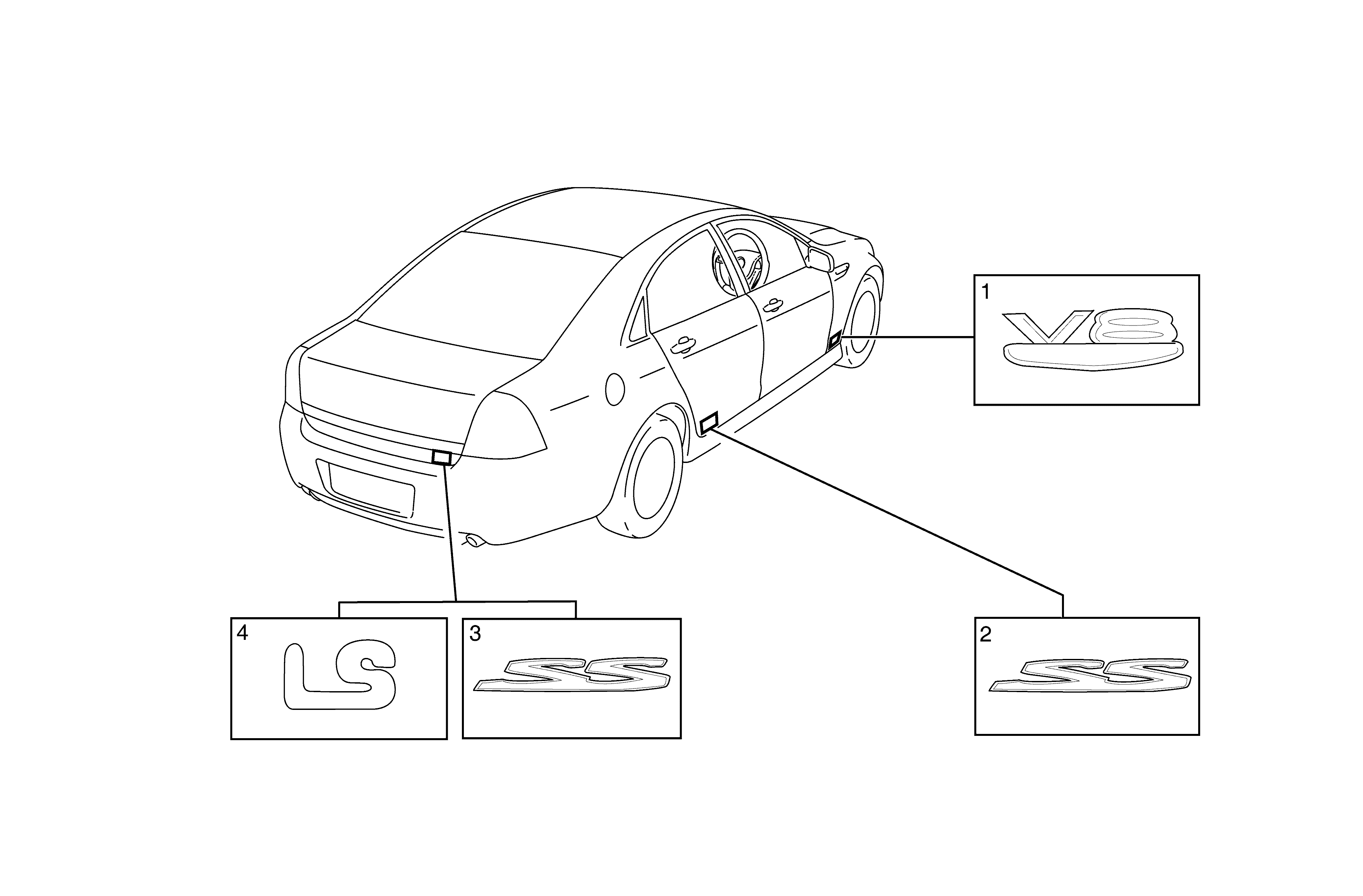 1
V8

4
LS

3
SS

2
SS