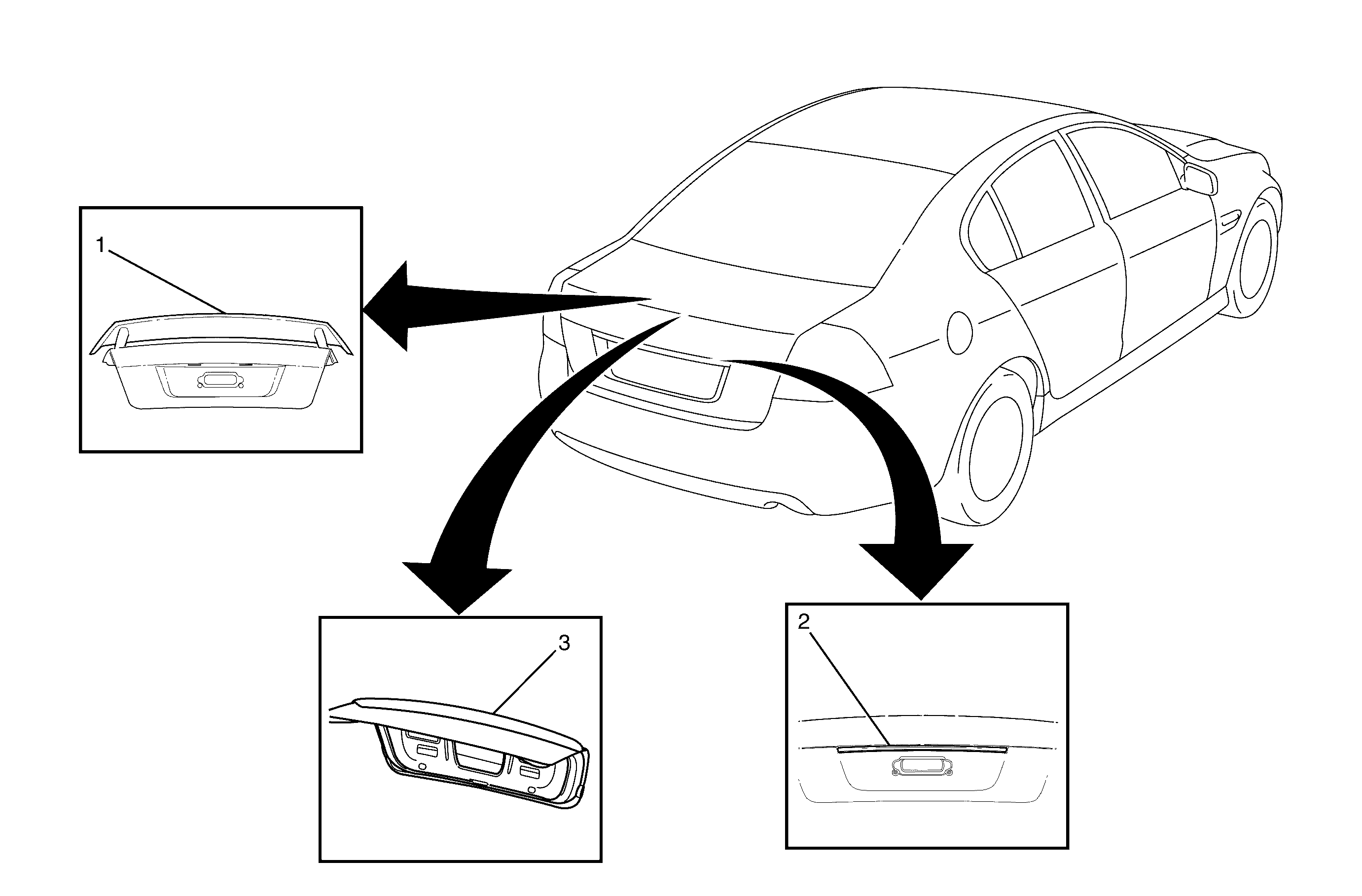 1

3

2