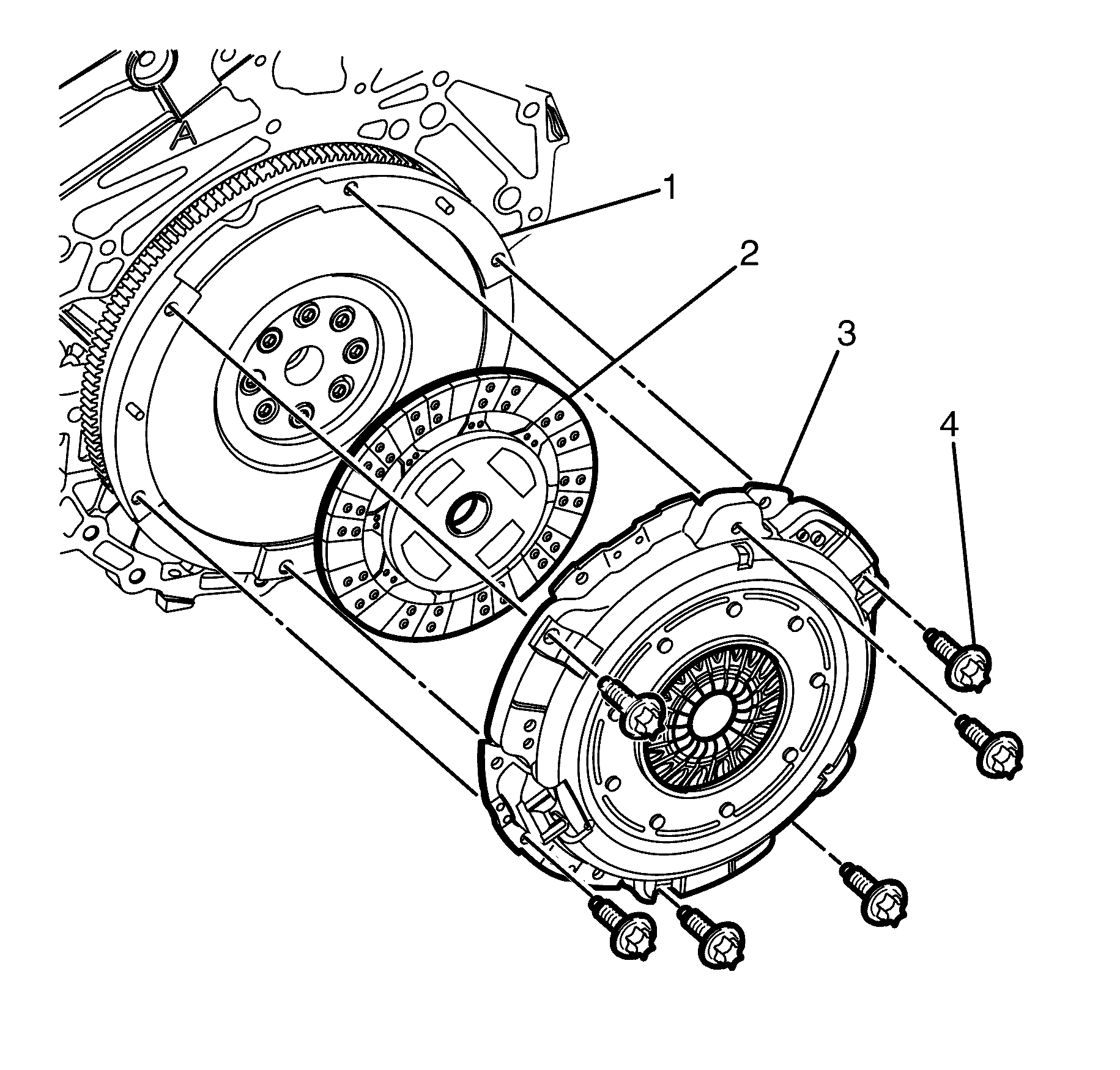 A
1
2
3
4