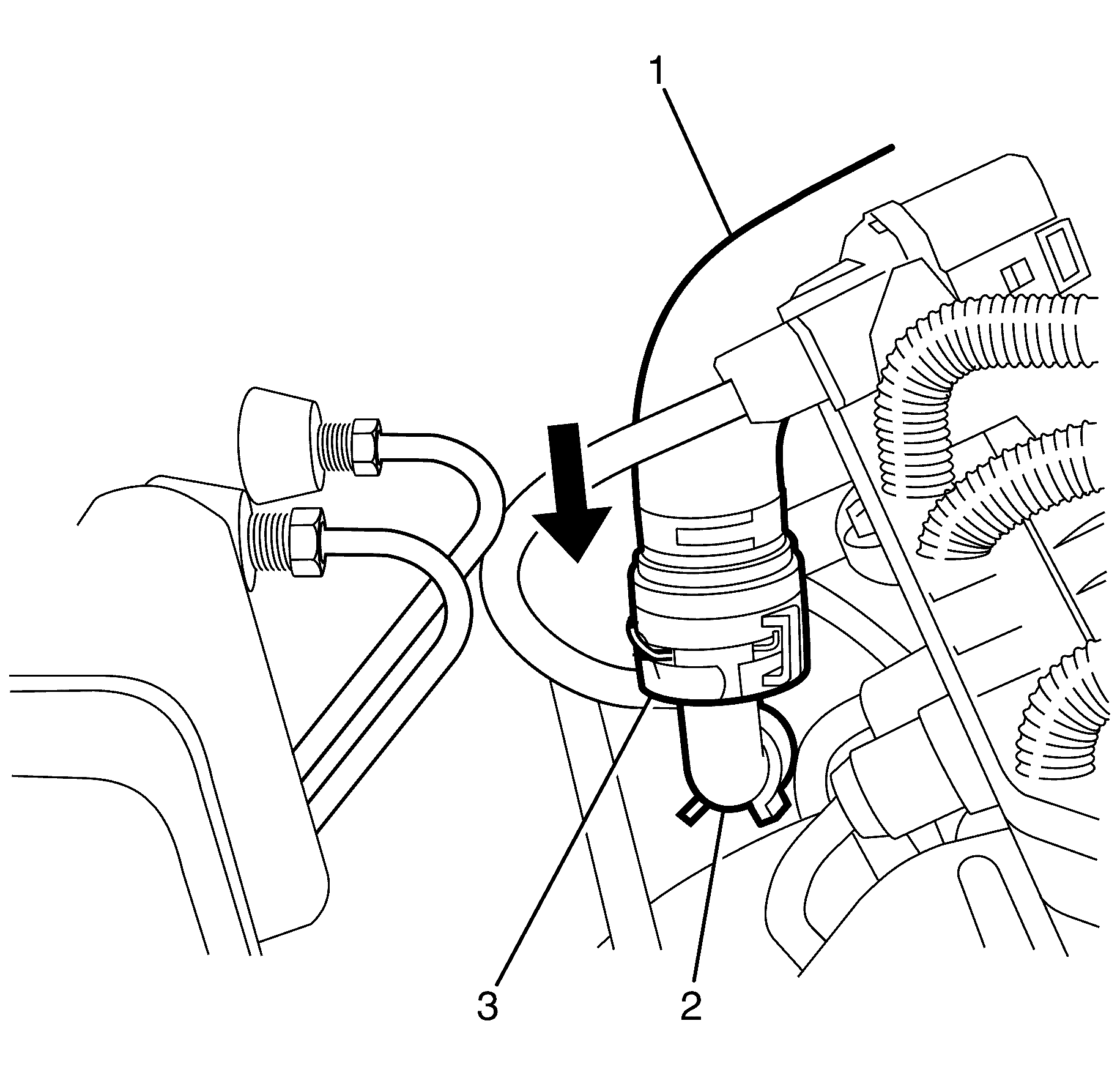 1
3
2