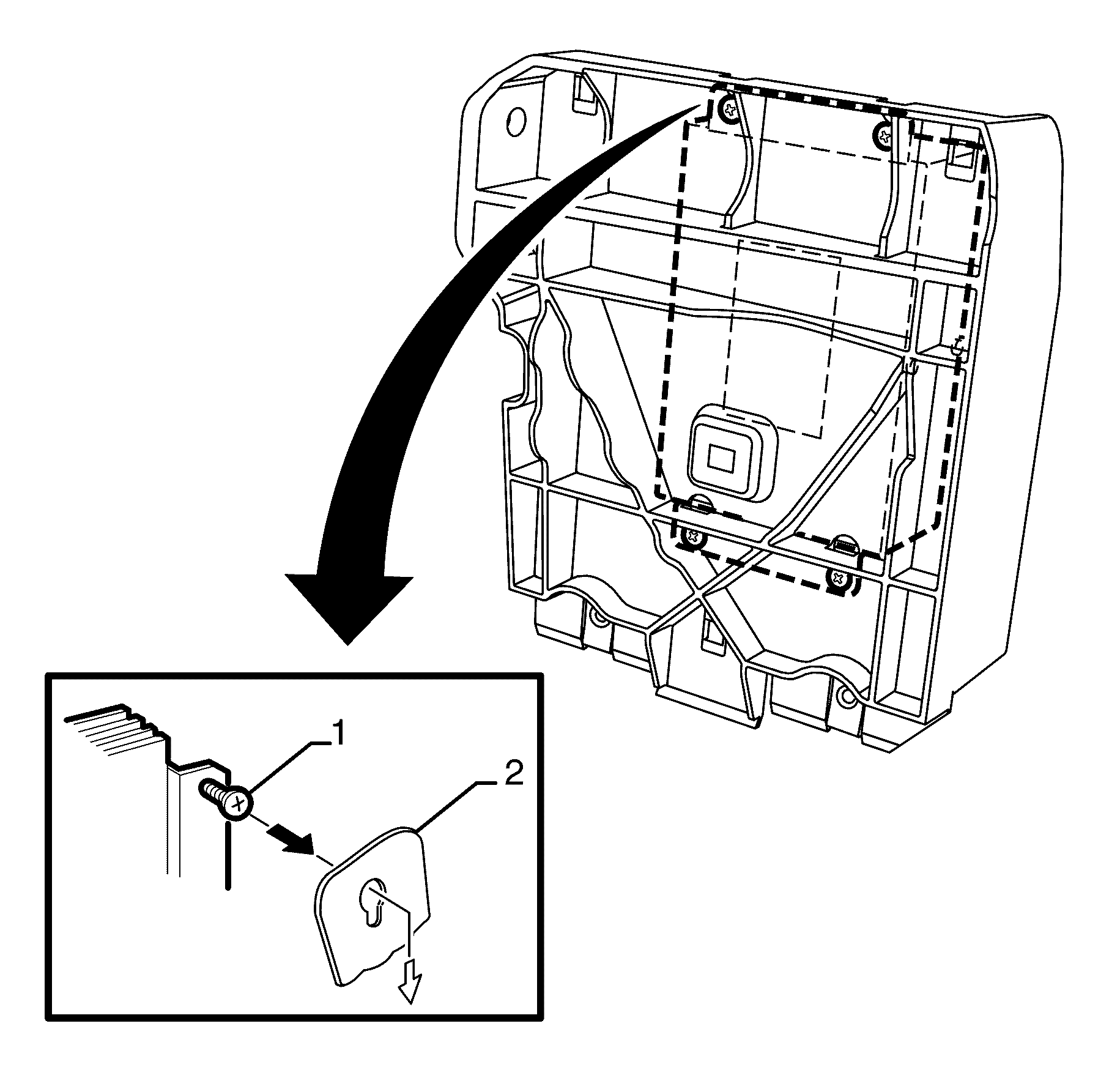 1
2