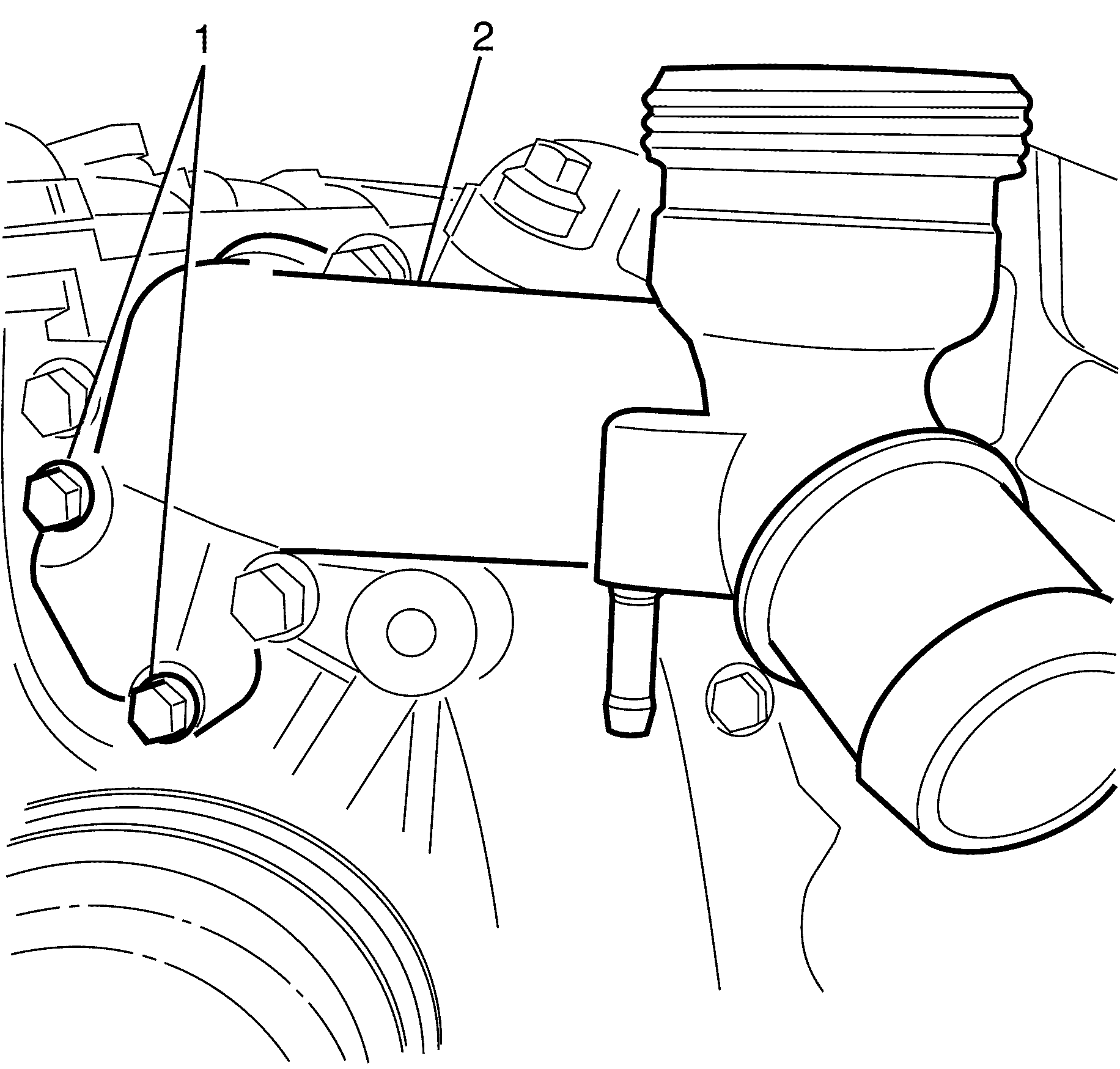 1
2