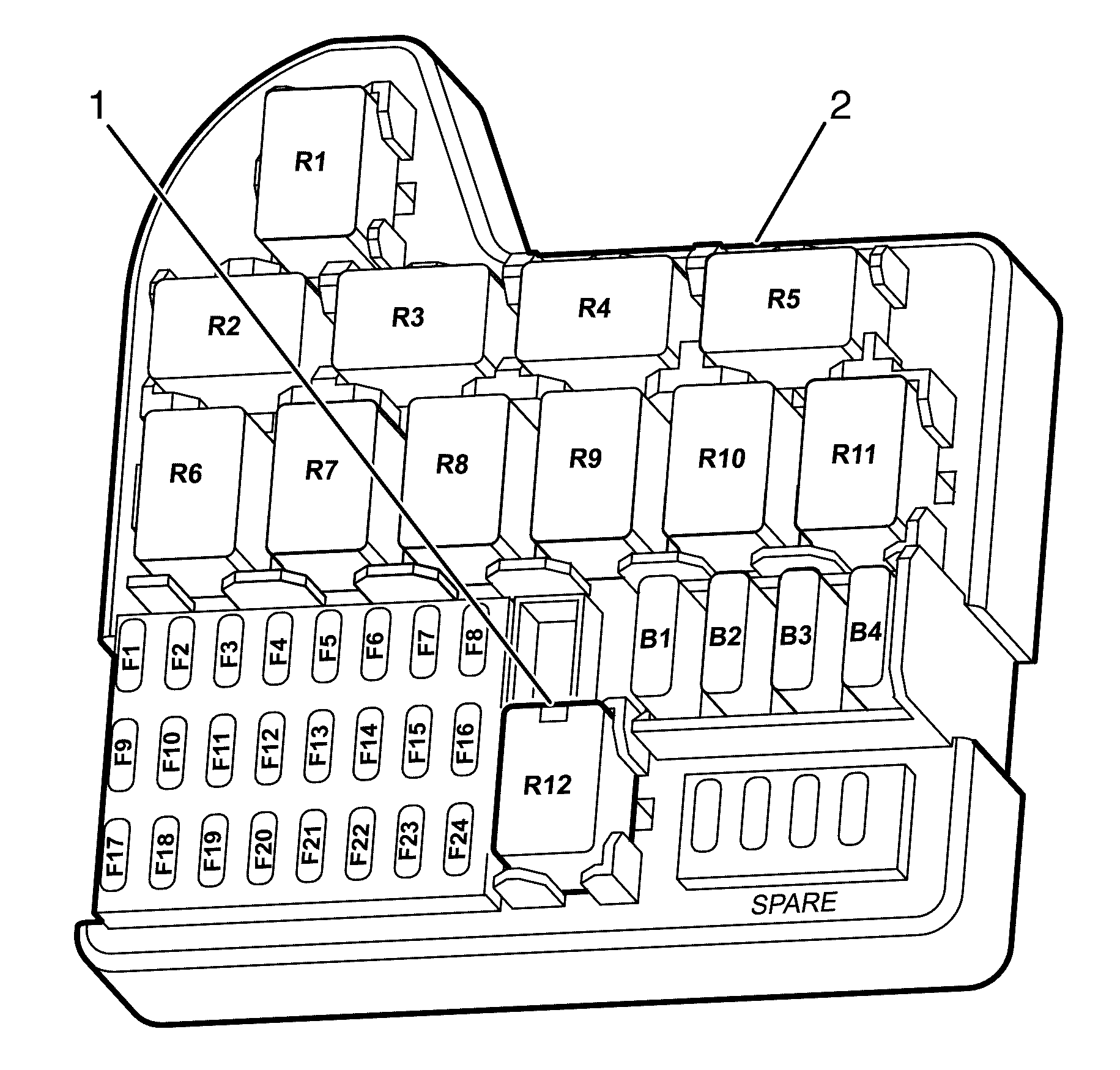 1
2
R1
R2
R3
R4
R5
R6
R7
R8
R9
R10
R11
F1 F2 F3 F4 F5 F6 F7 F8
B1 B2 B3 B4
F9 F10 F11 F12 F13 F14 F15 F16
R12
F17 F18 F19 F20 F21 F22 F23 F24
SPARE