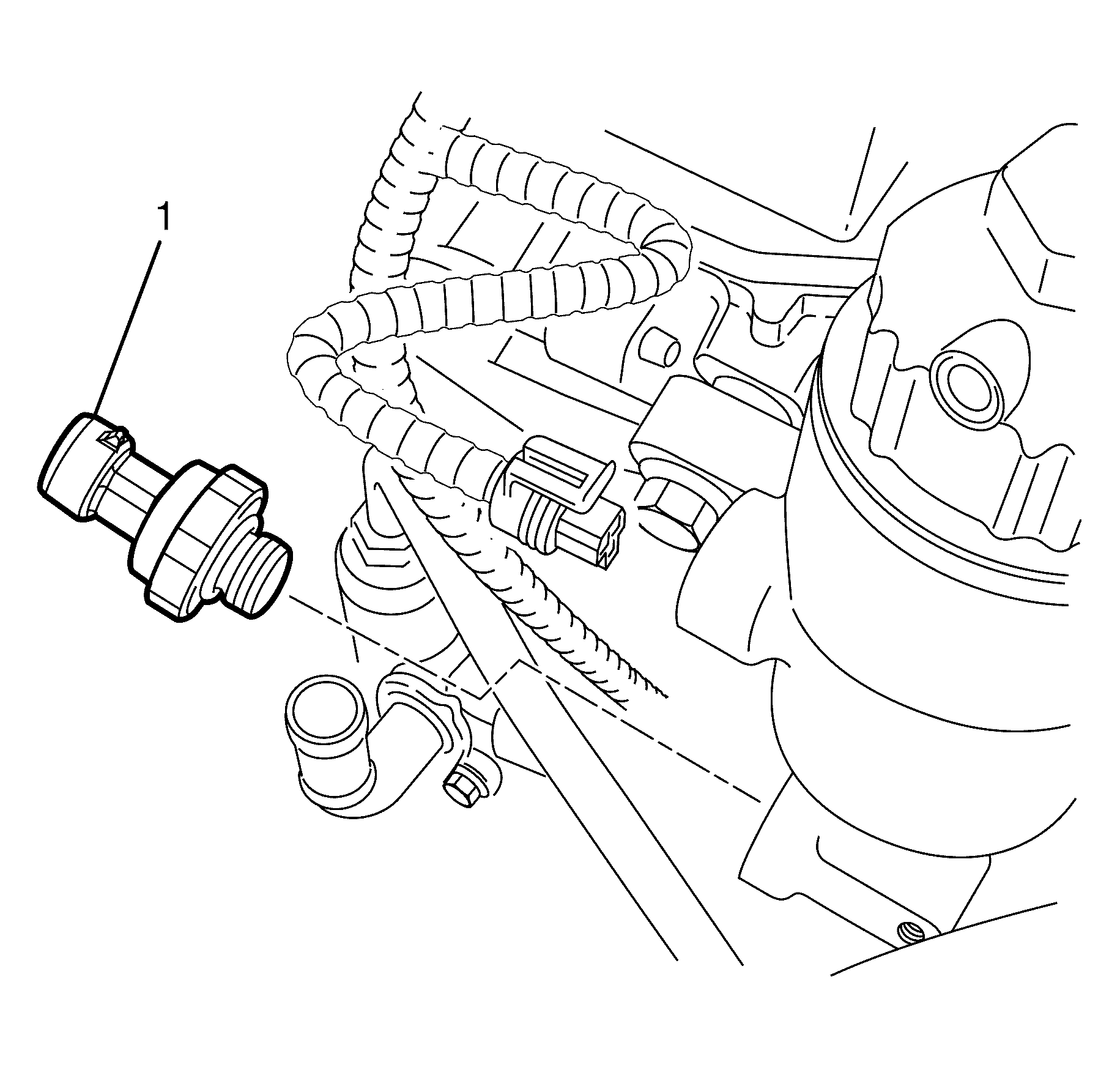 1