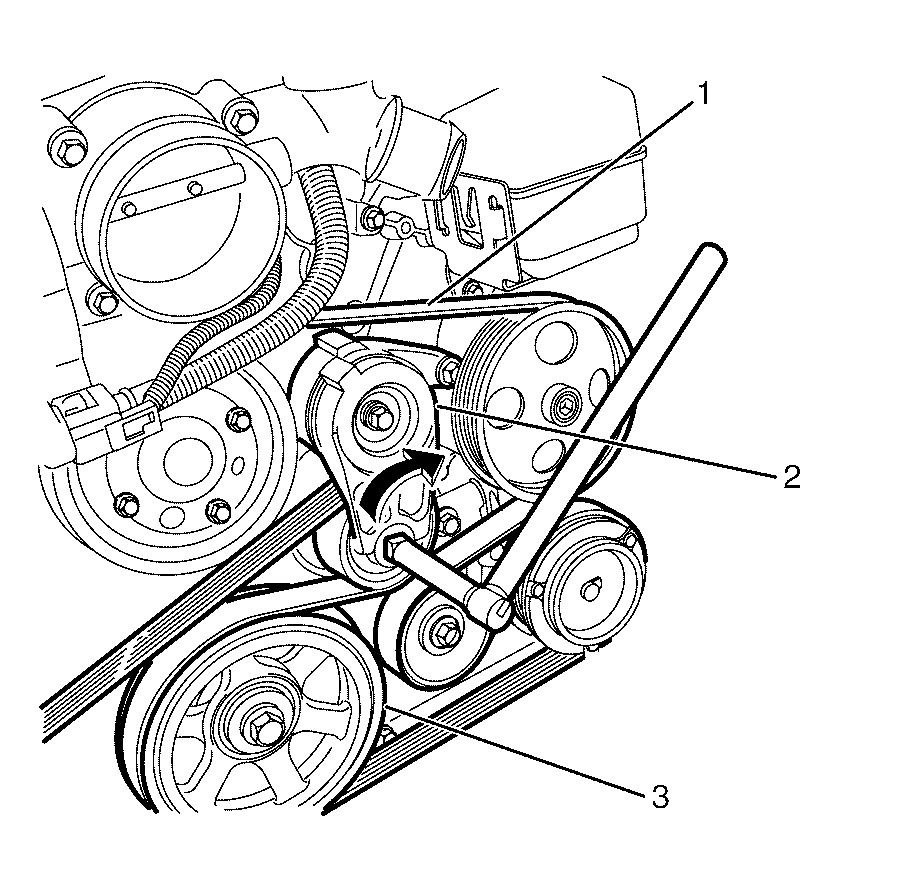 1
2
3