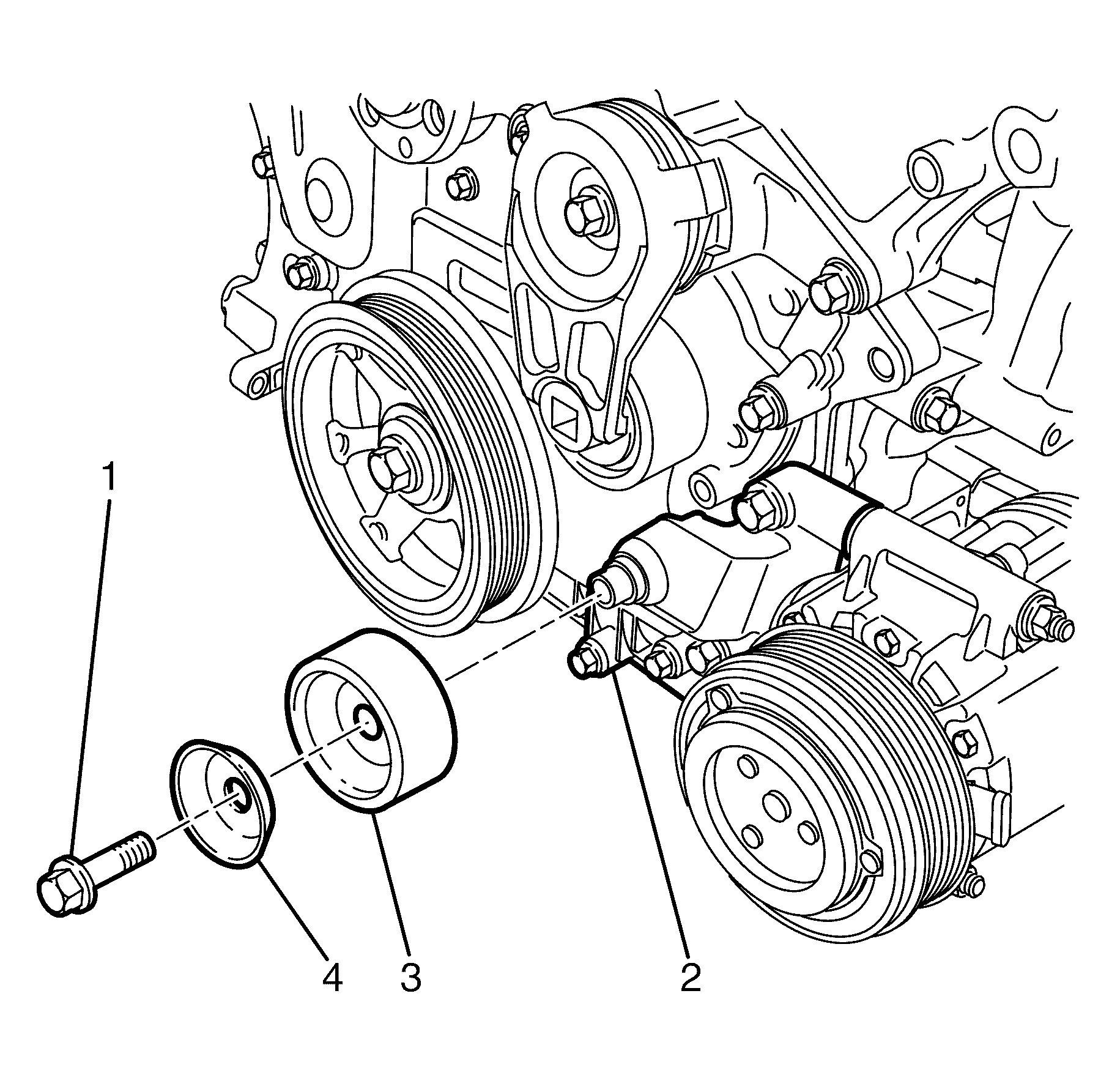 1

4

3

2