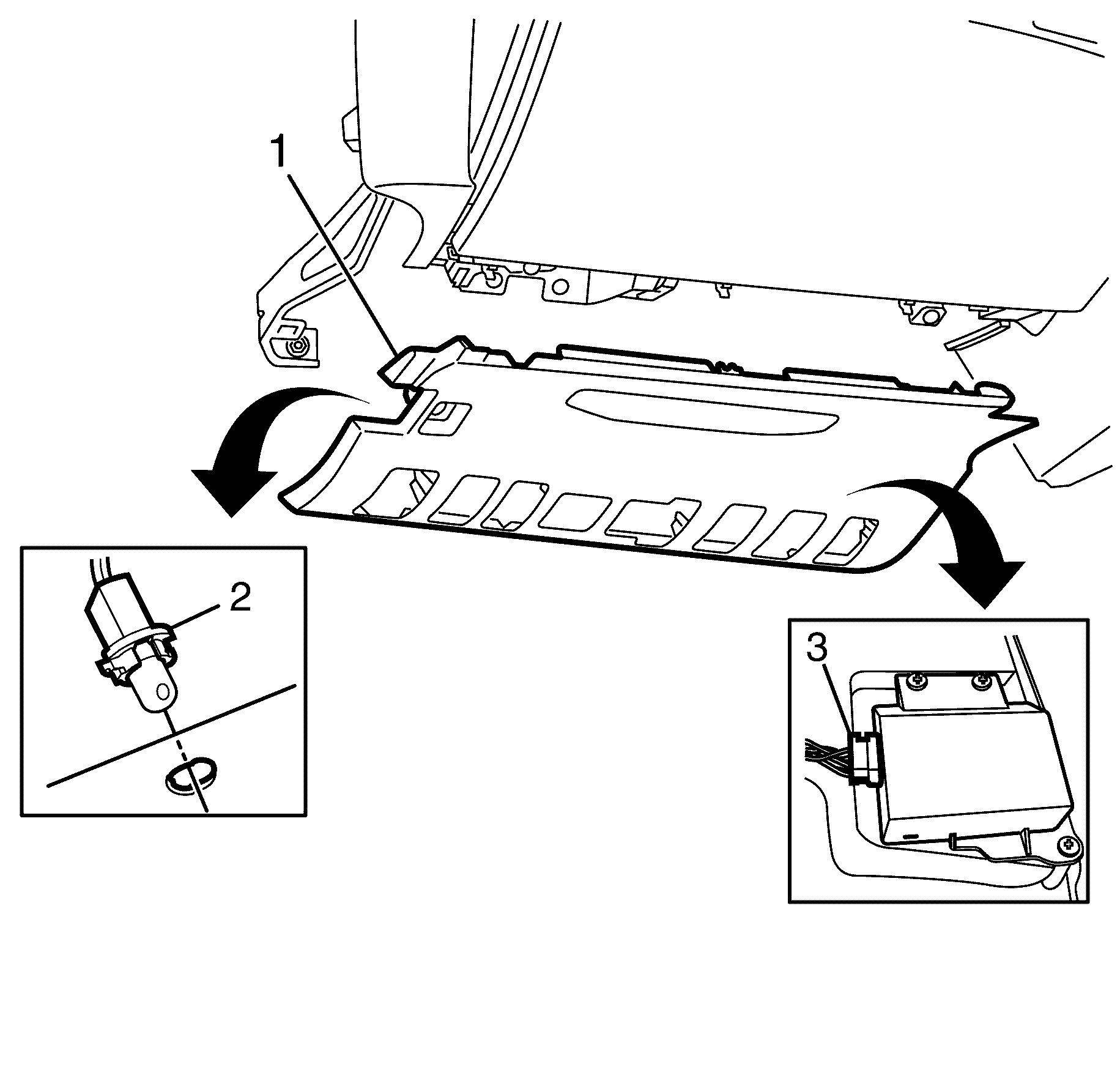 1
2
3