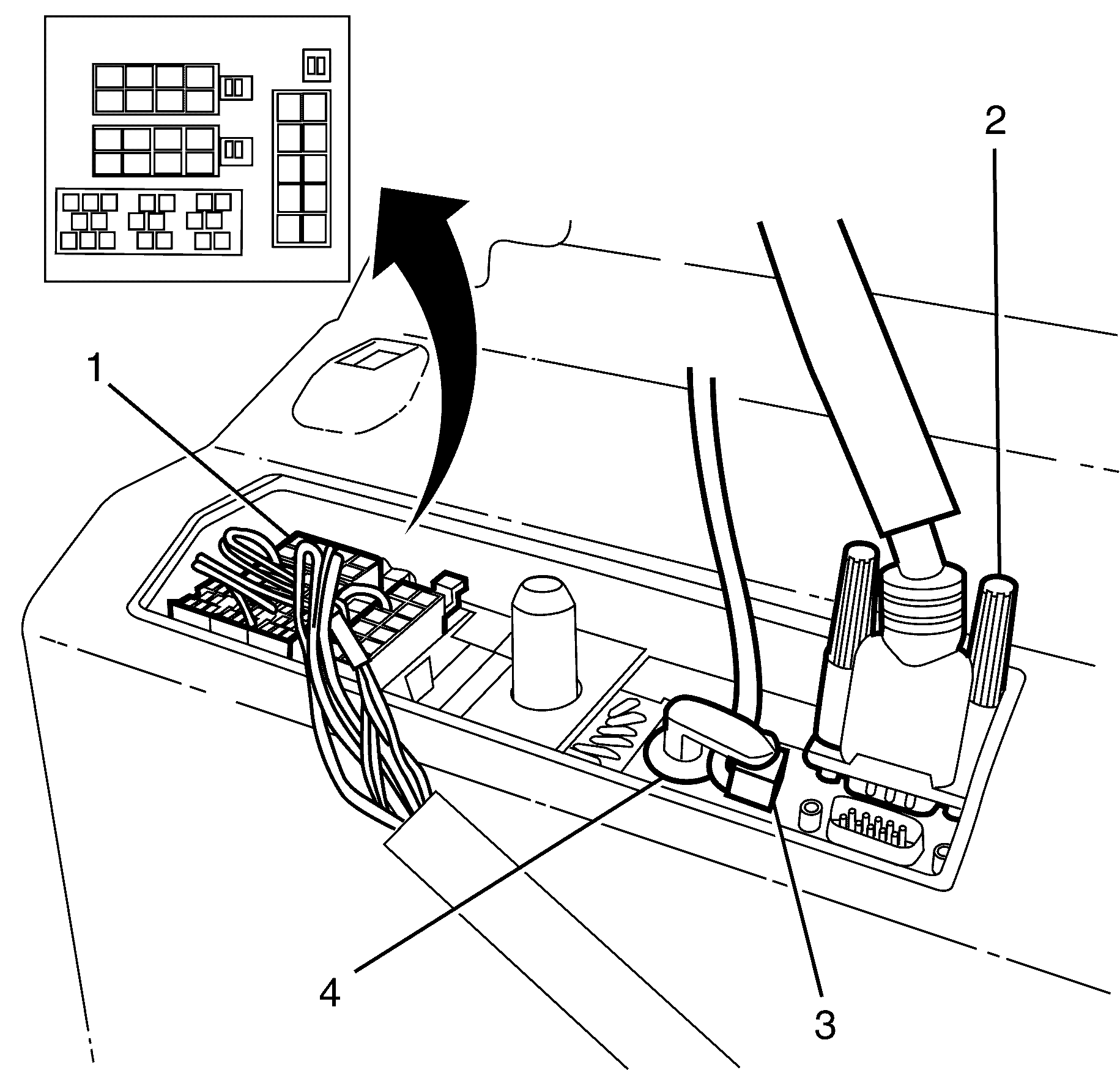 2
1
4
3