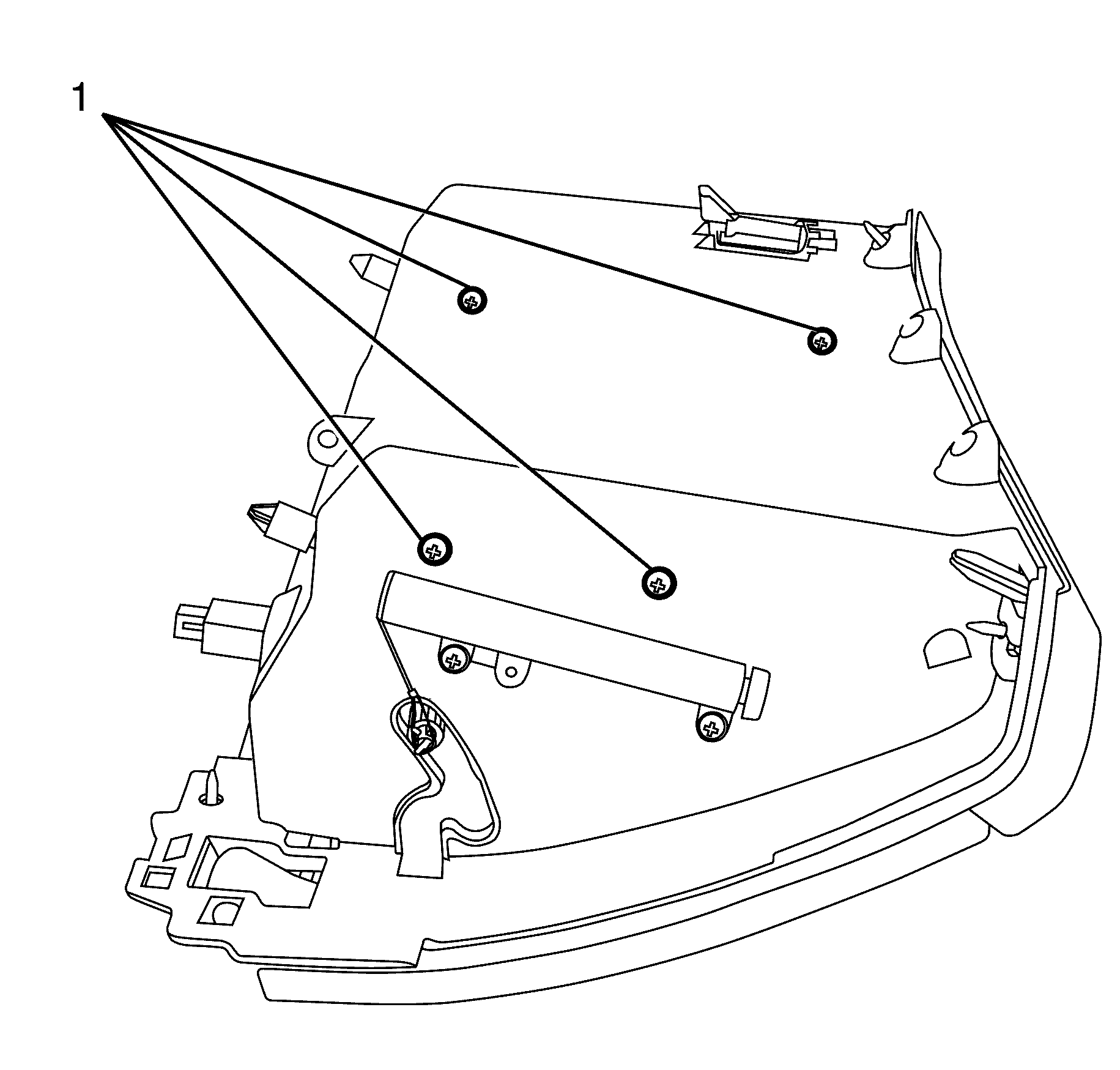 1