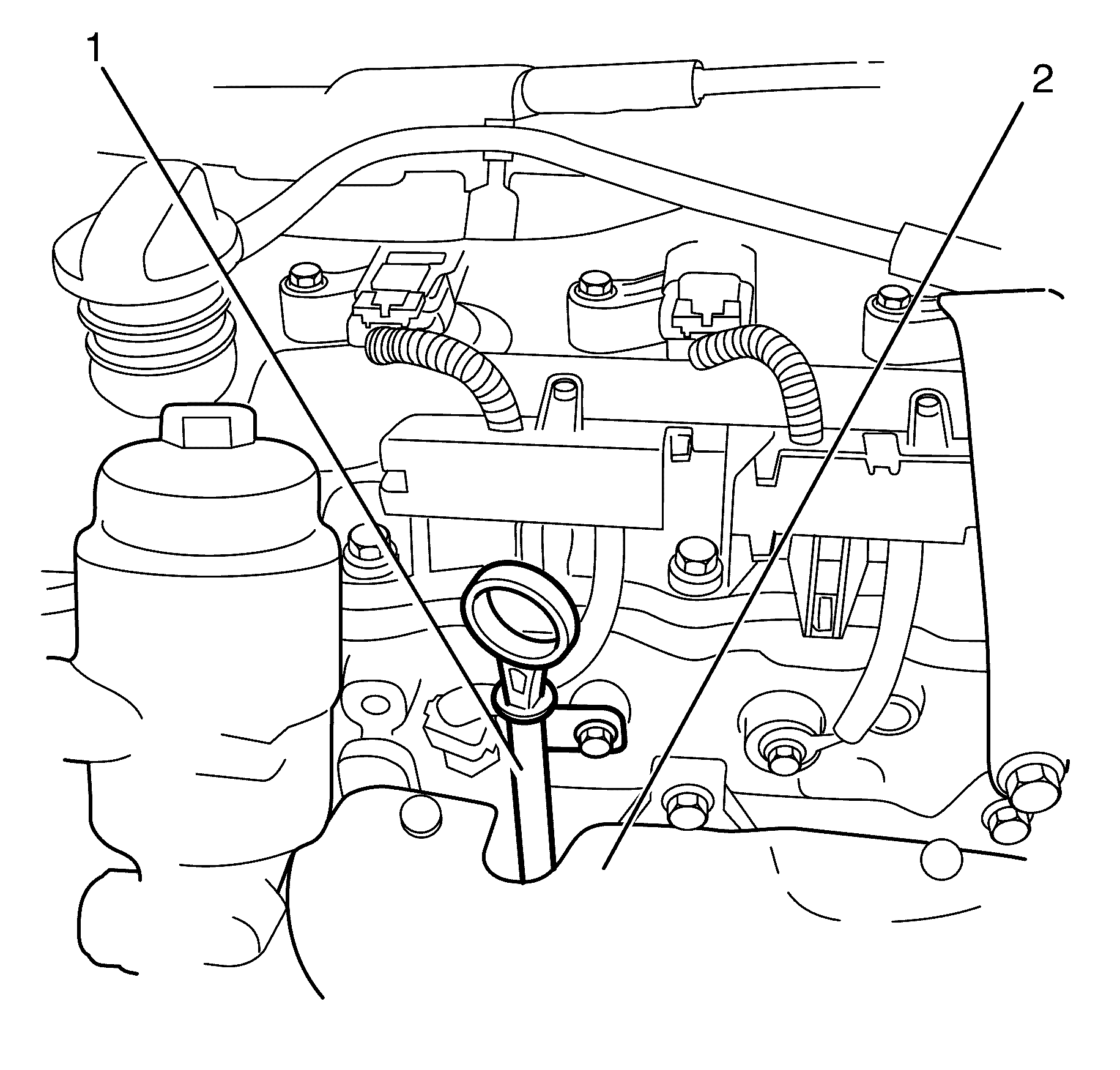 1
2