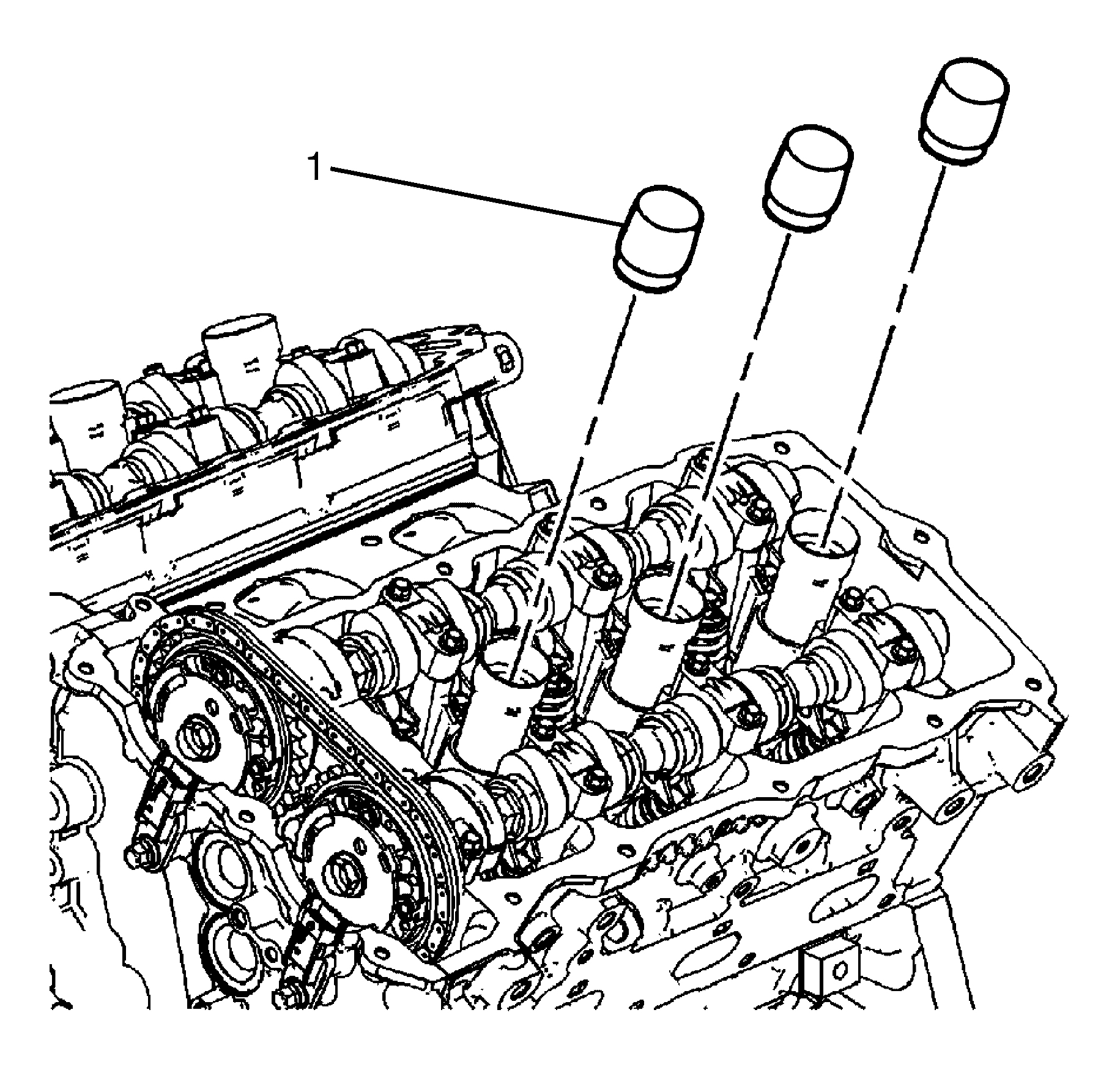 1