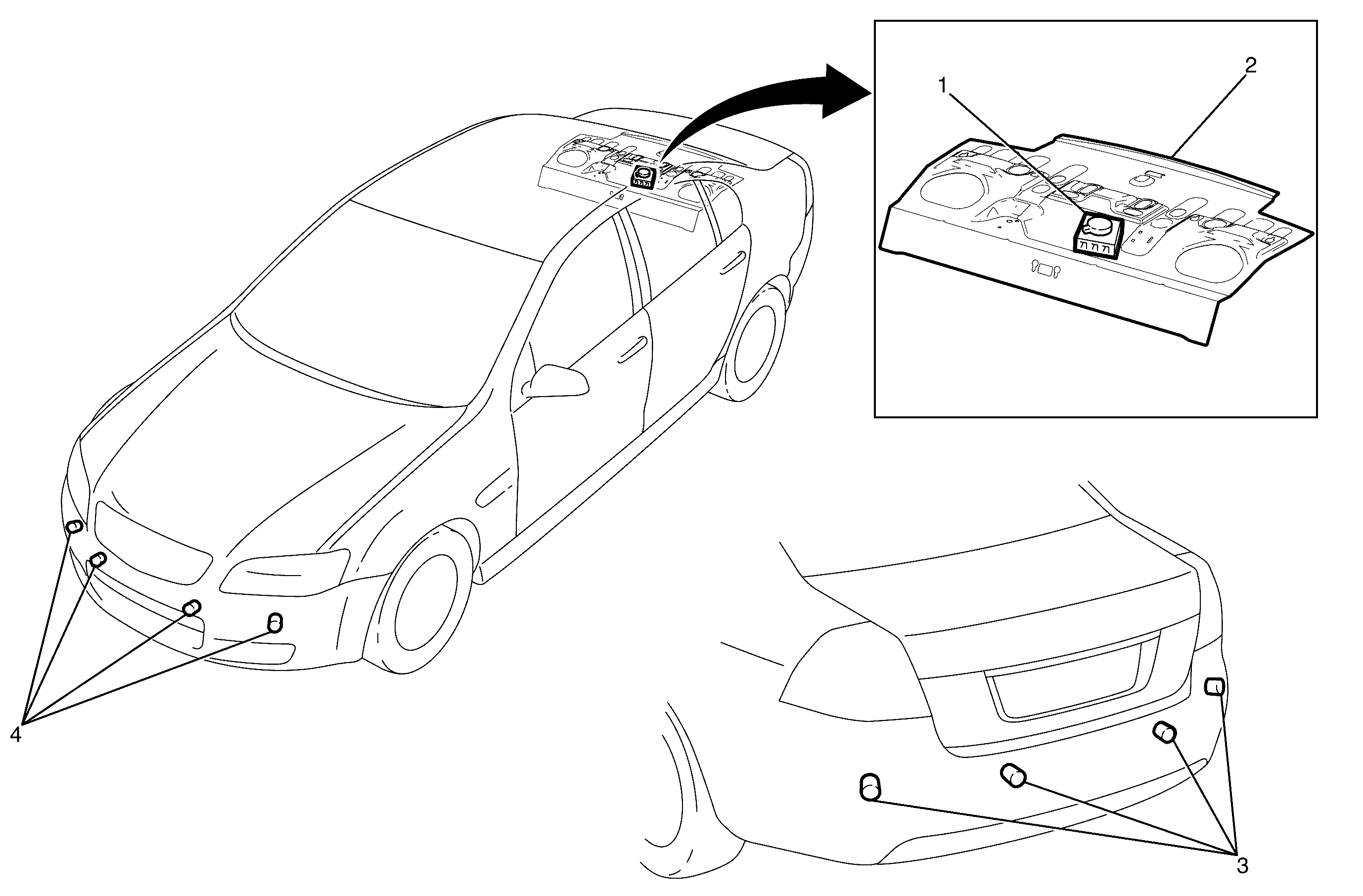 1
2
4
3