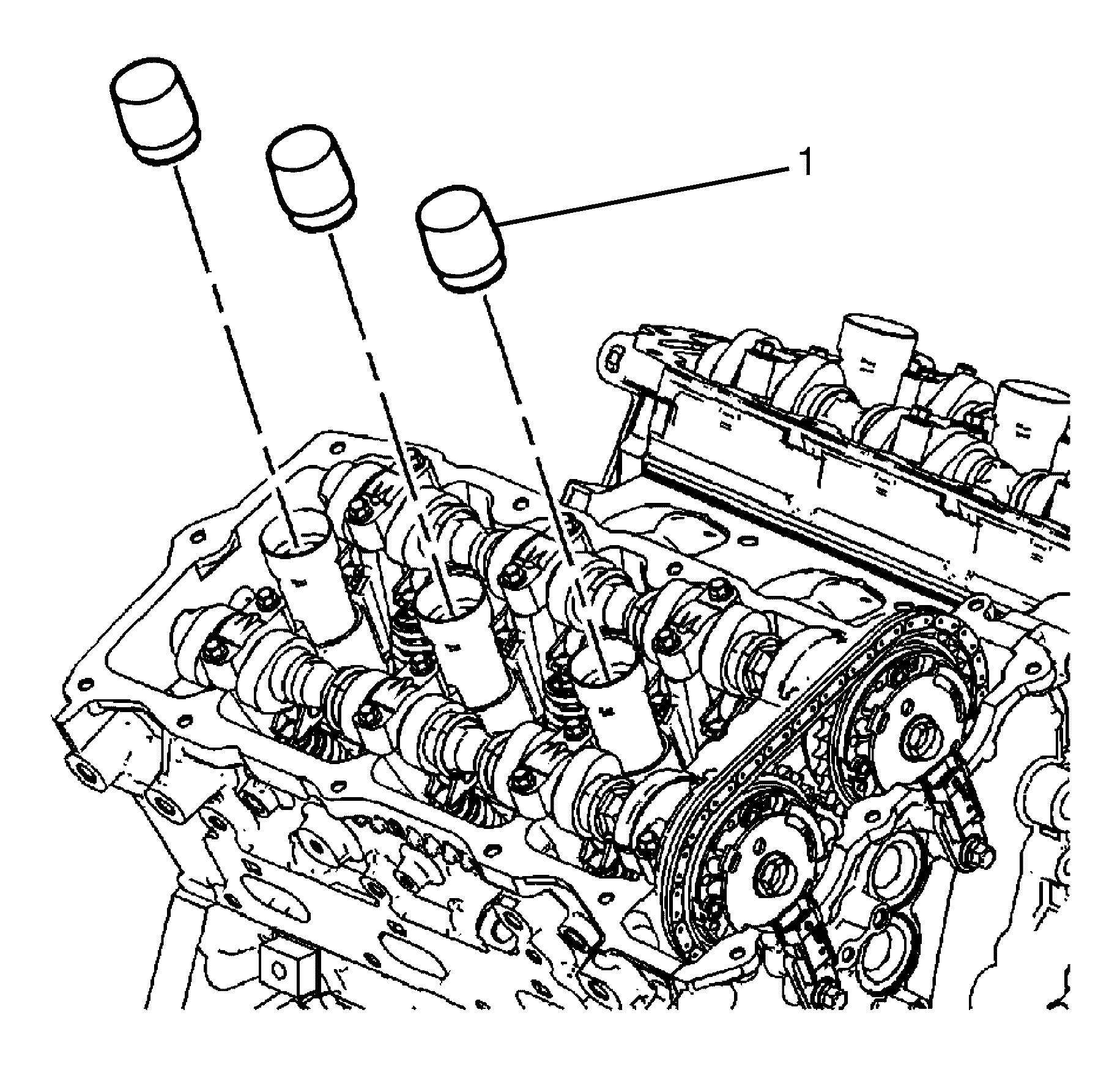 1