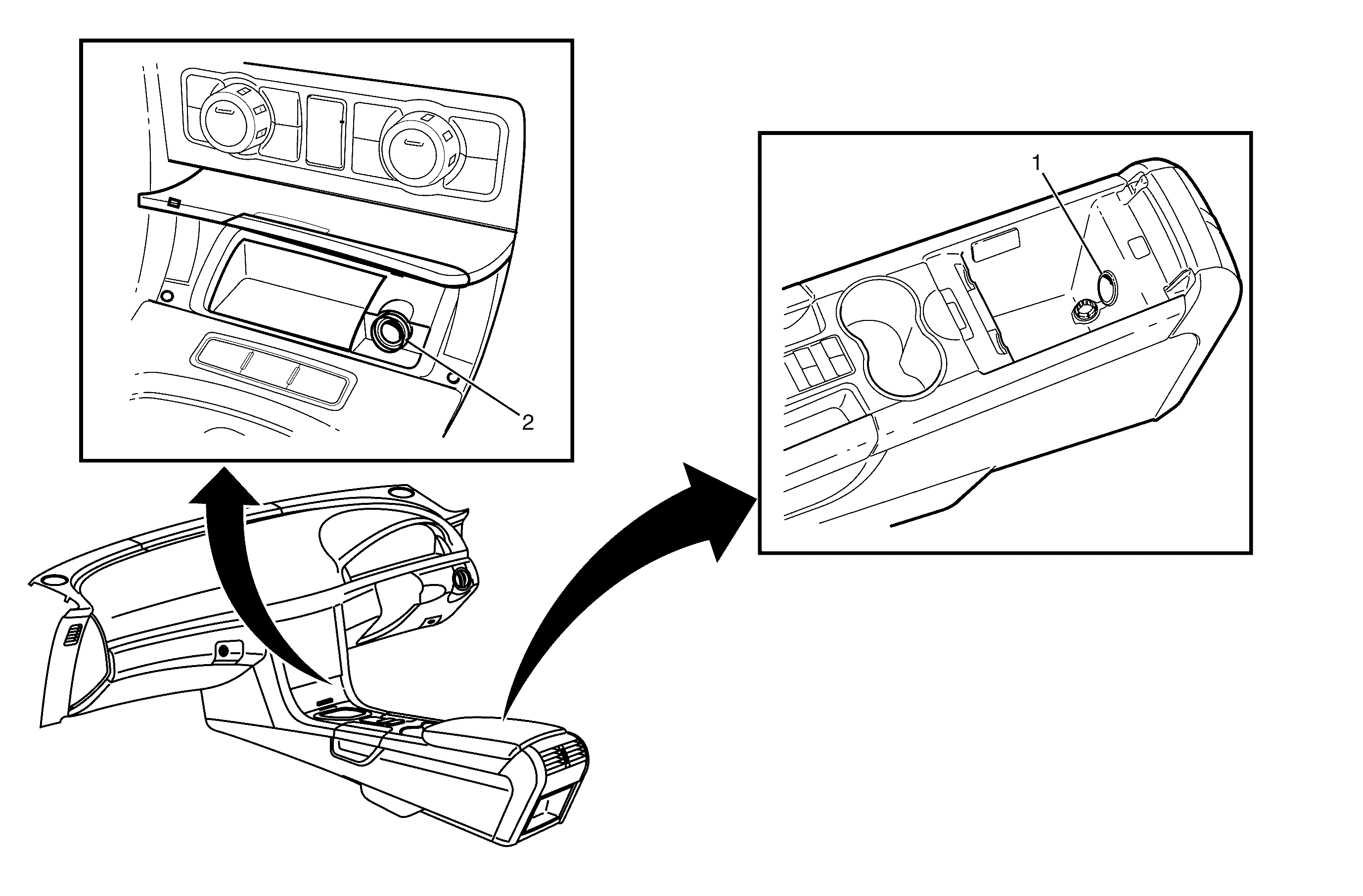 2

1