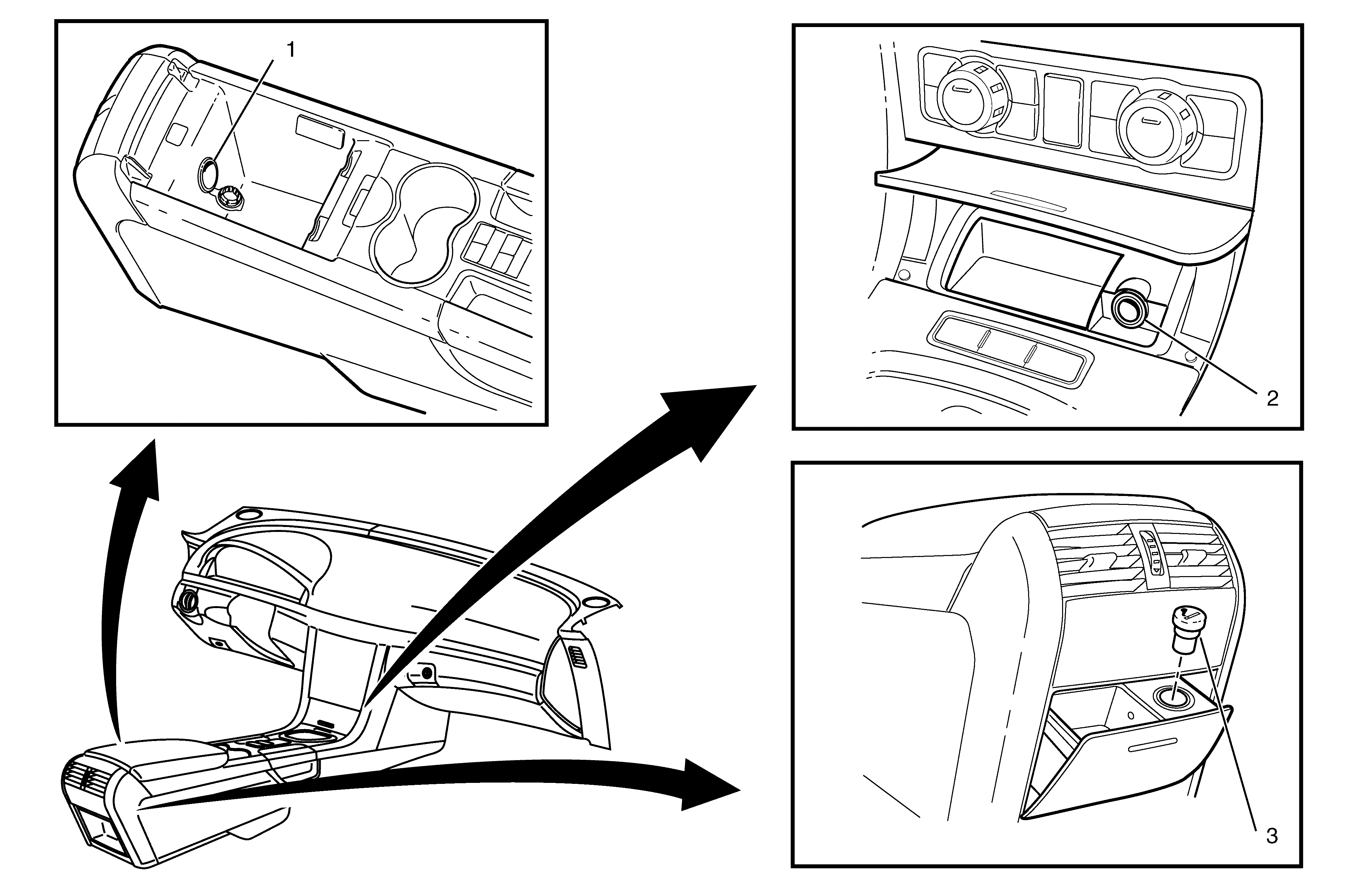 1

2

3