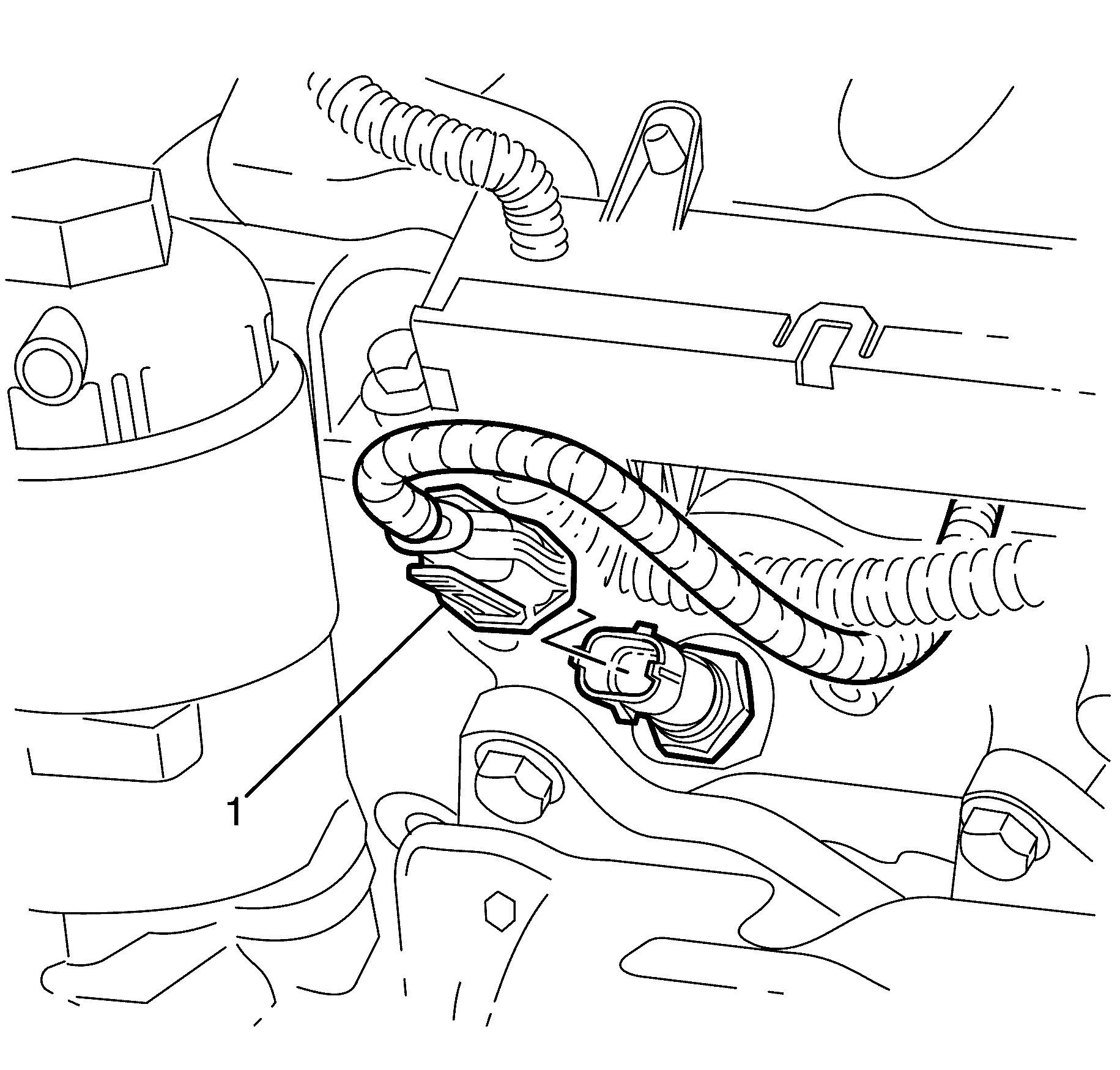 1