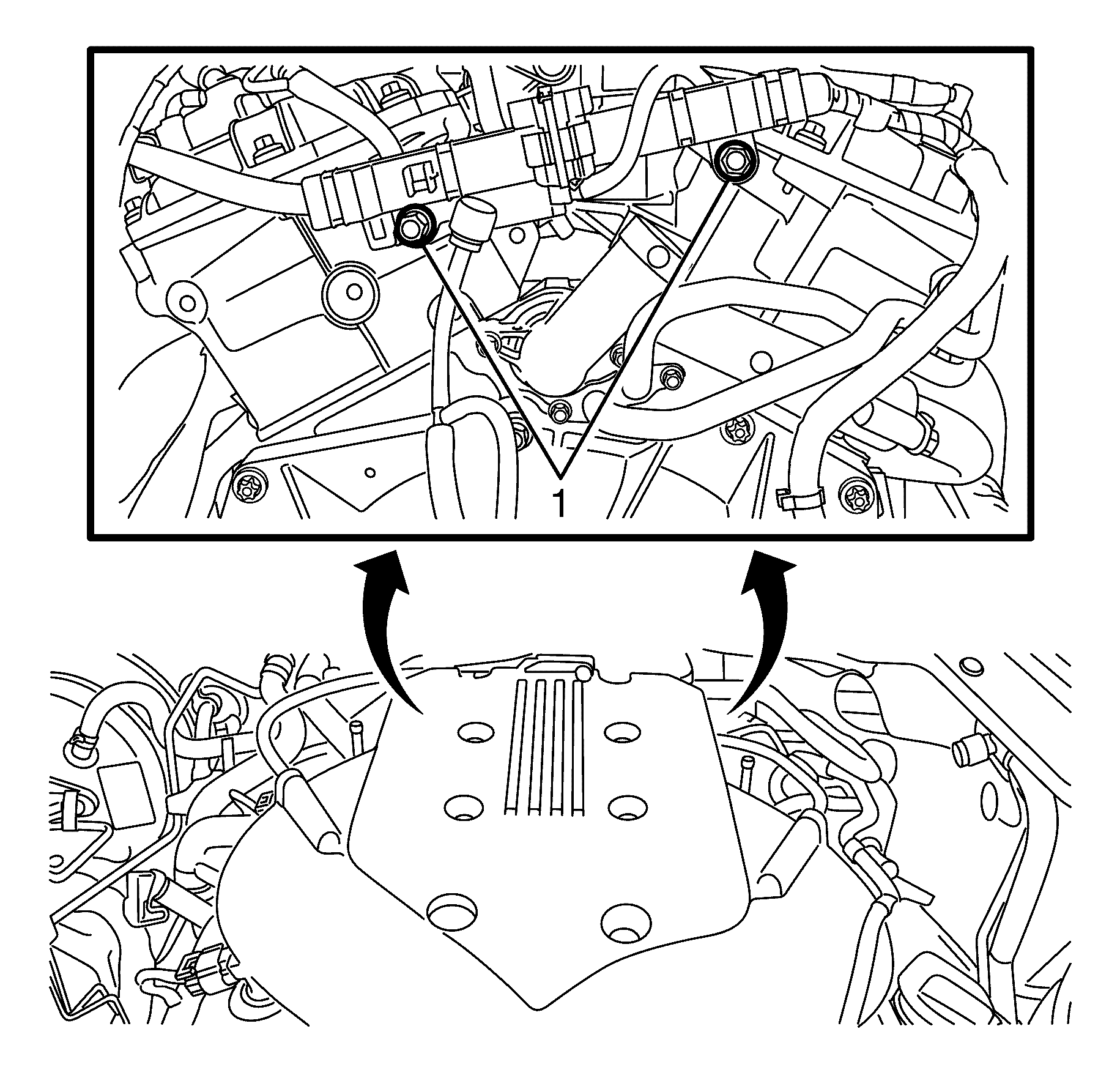 1