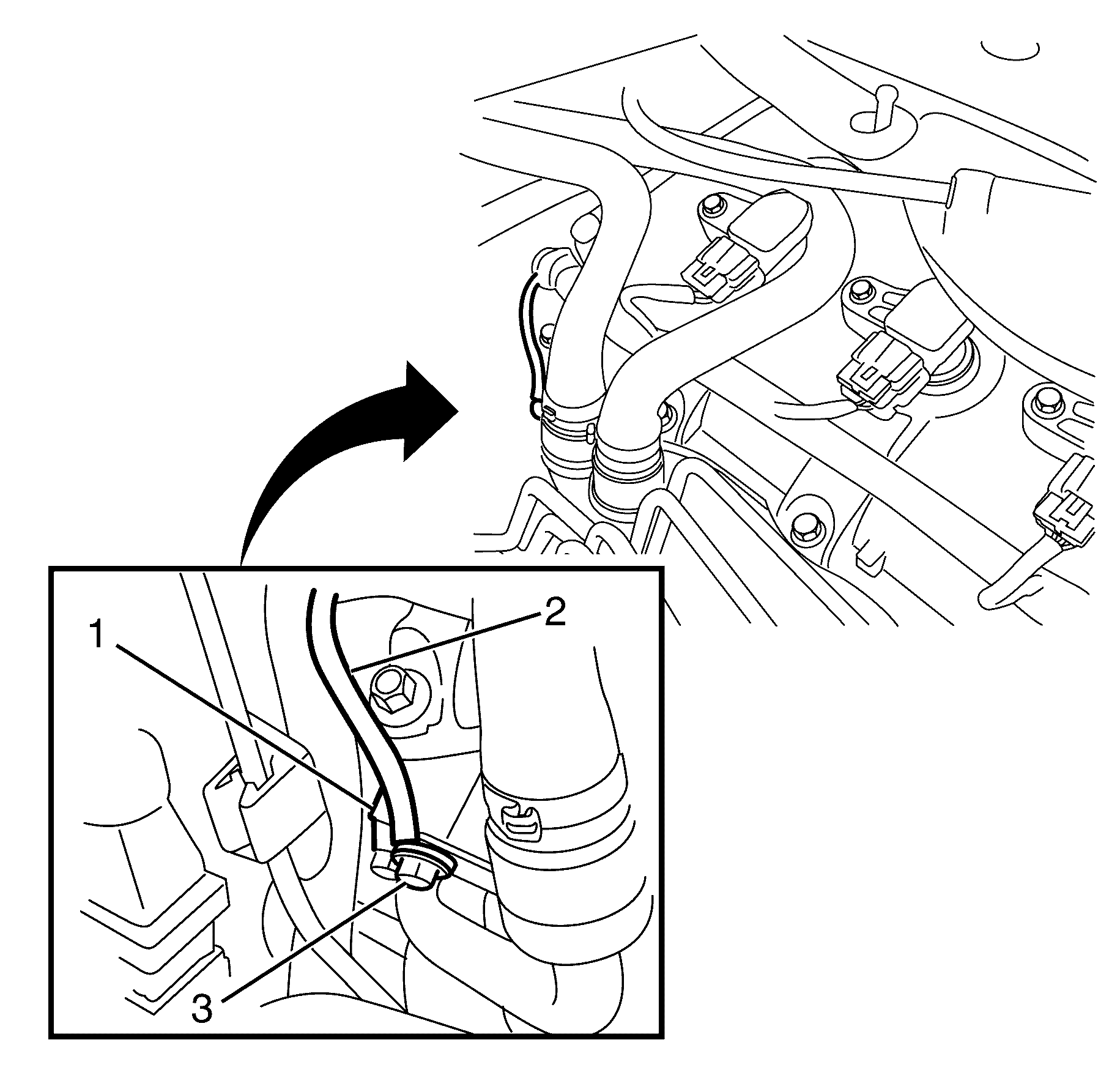 1
2
3