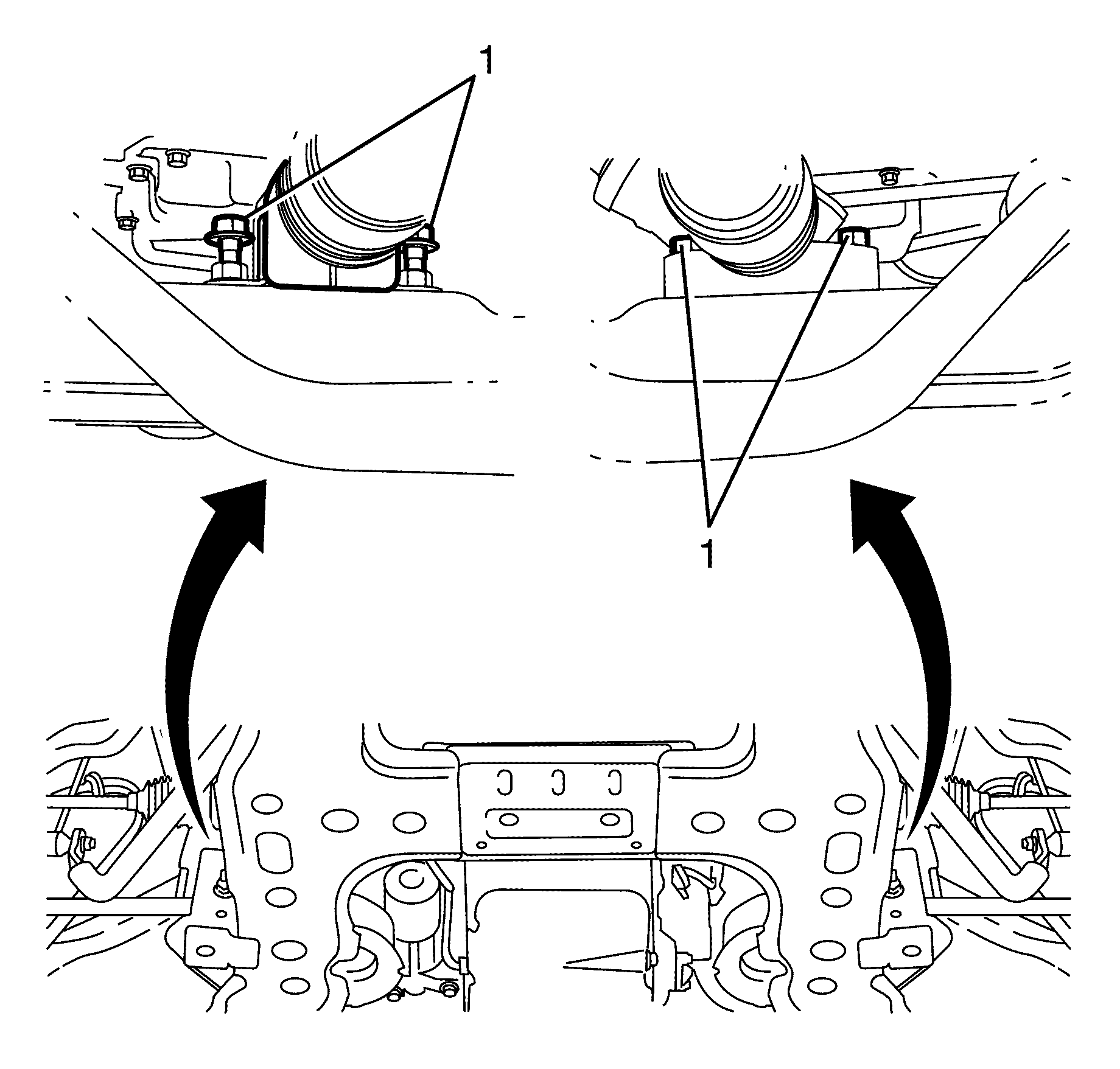 1

1