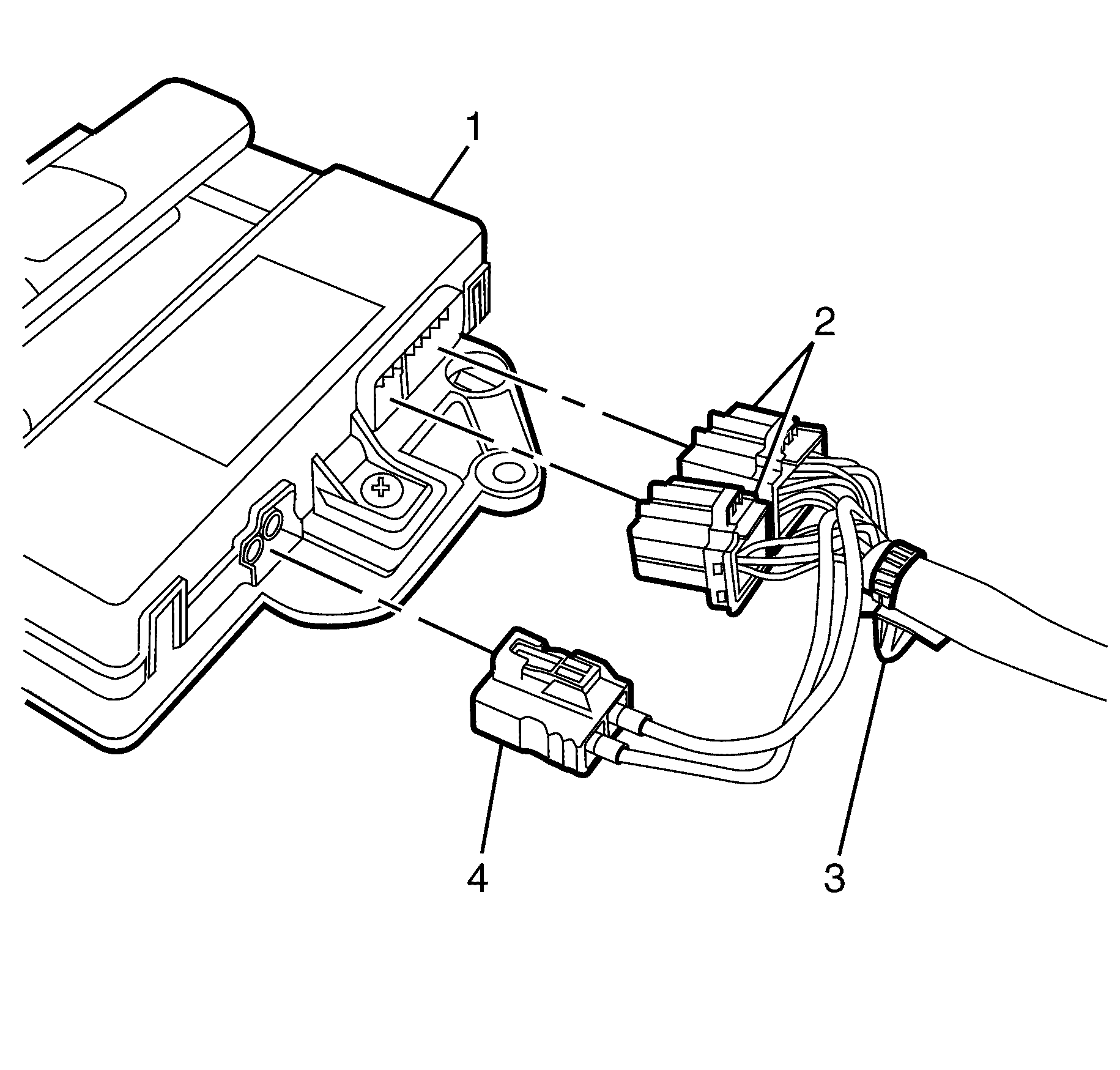 1
2
4
3