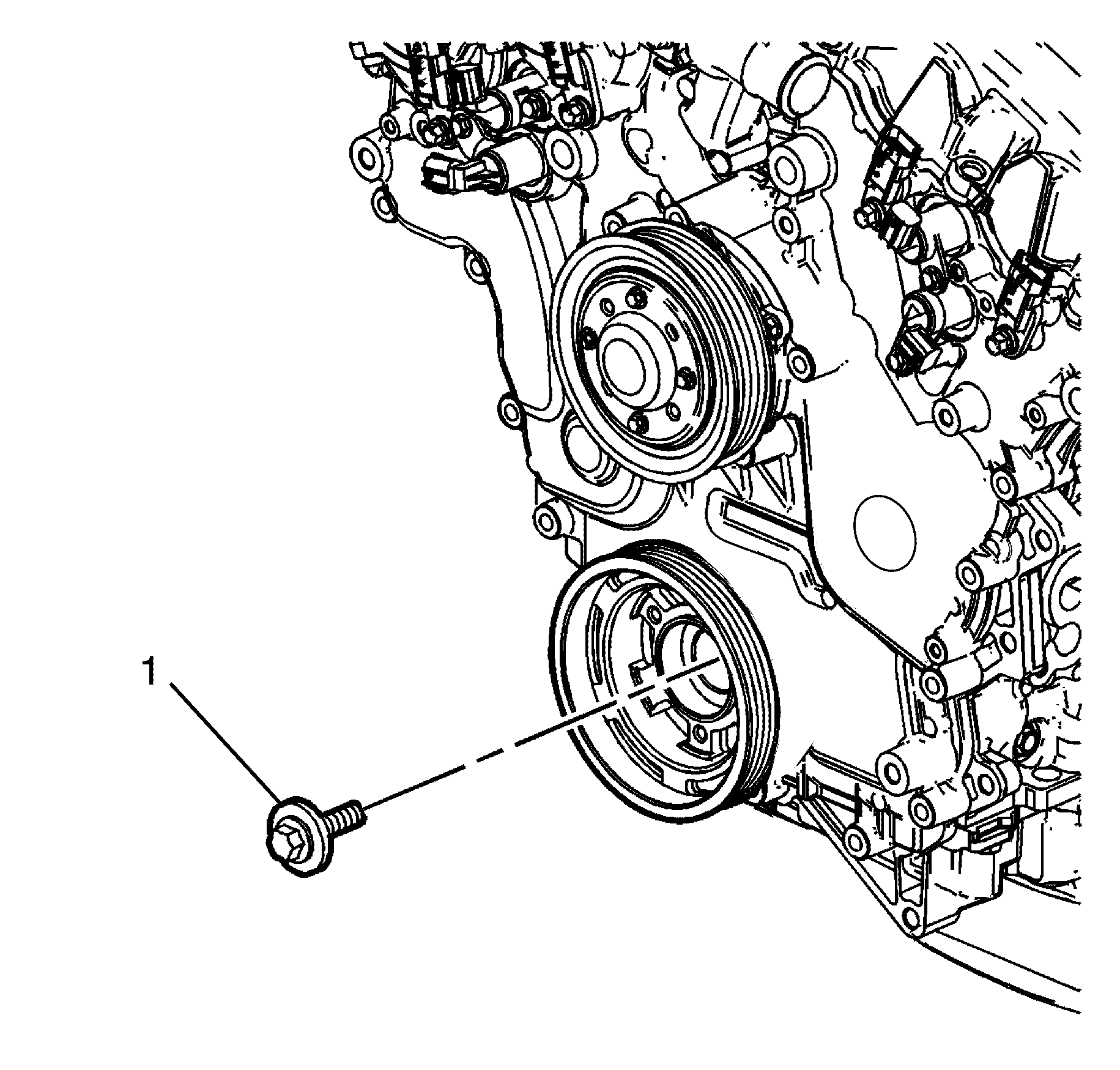 1