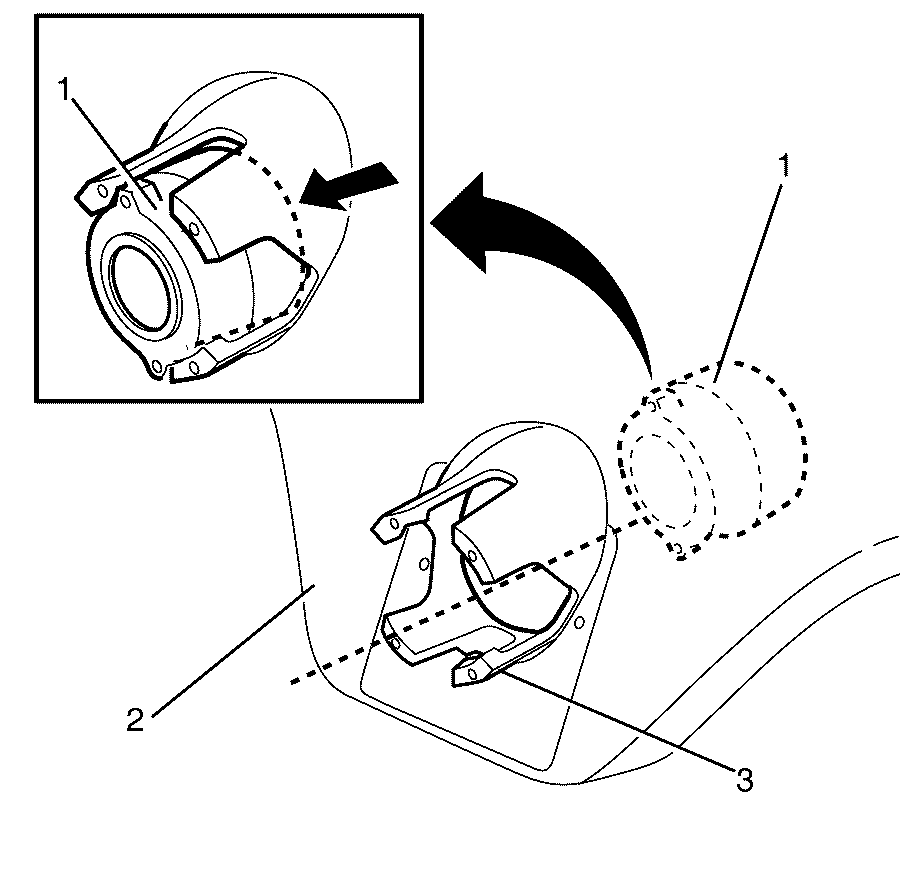 1
1
2
3