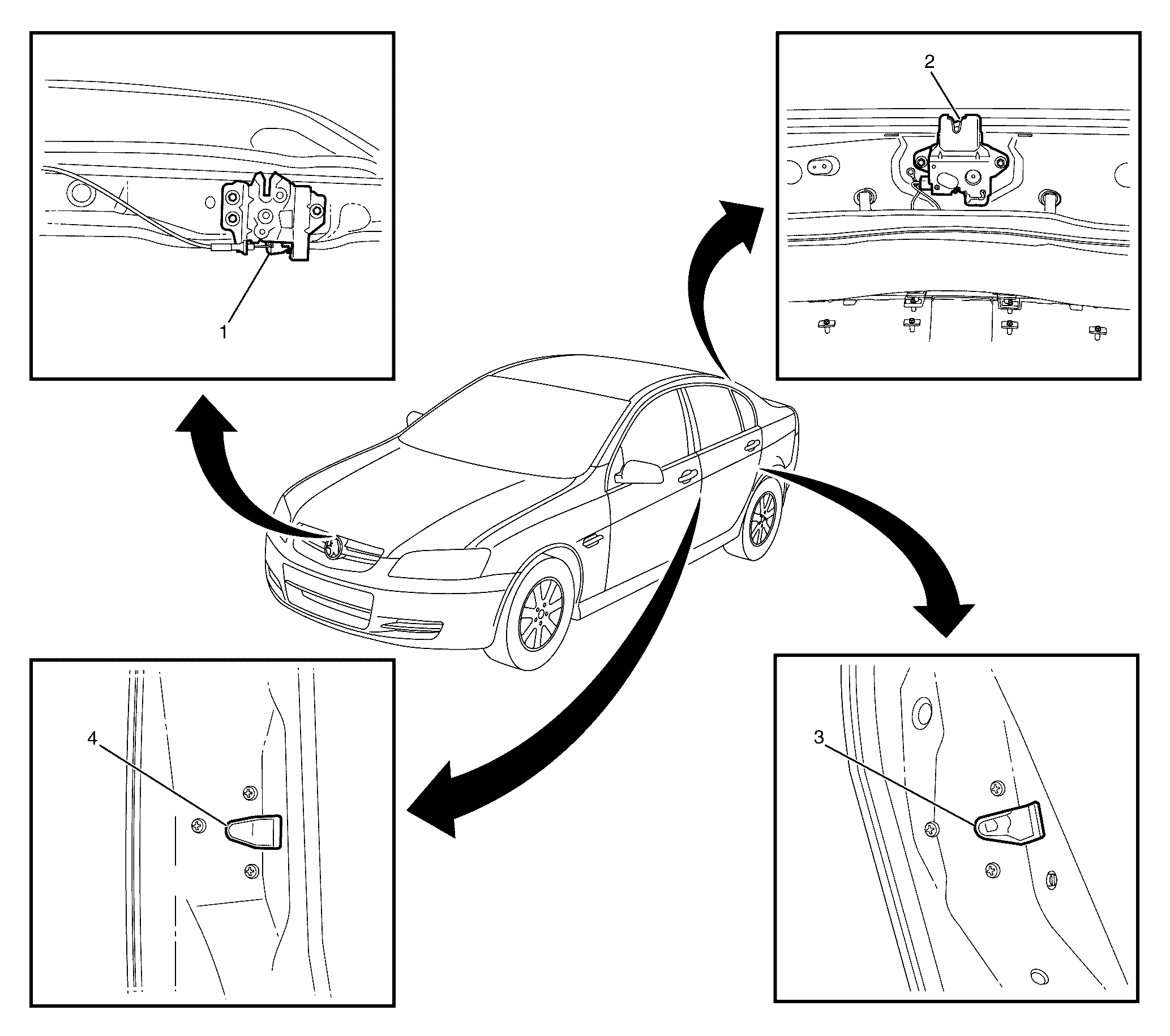 1

2

4

3