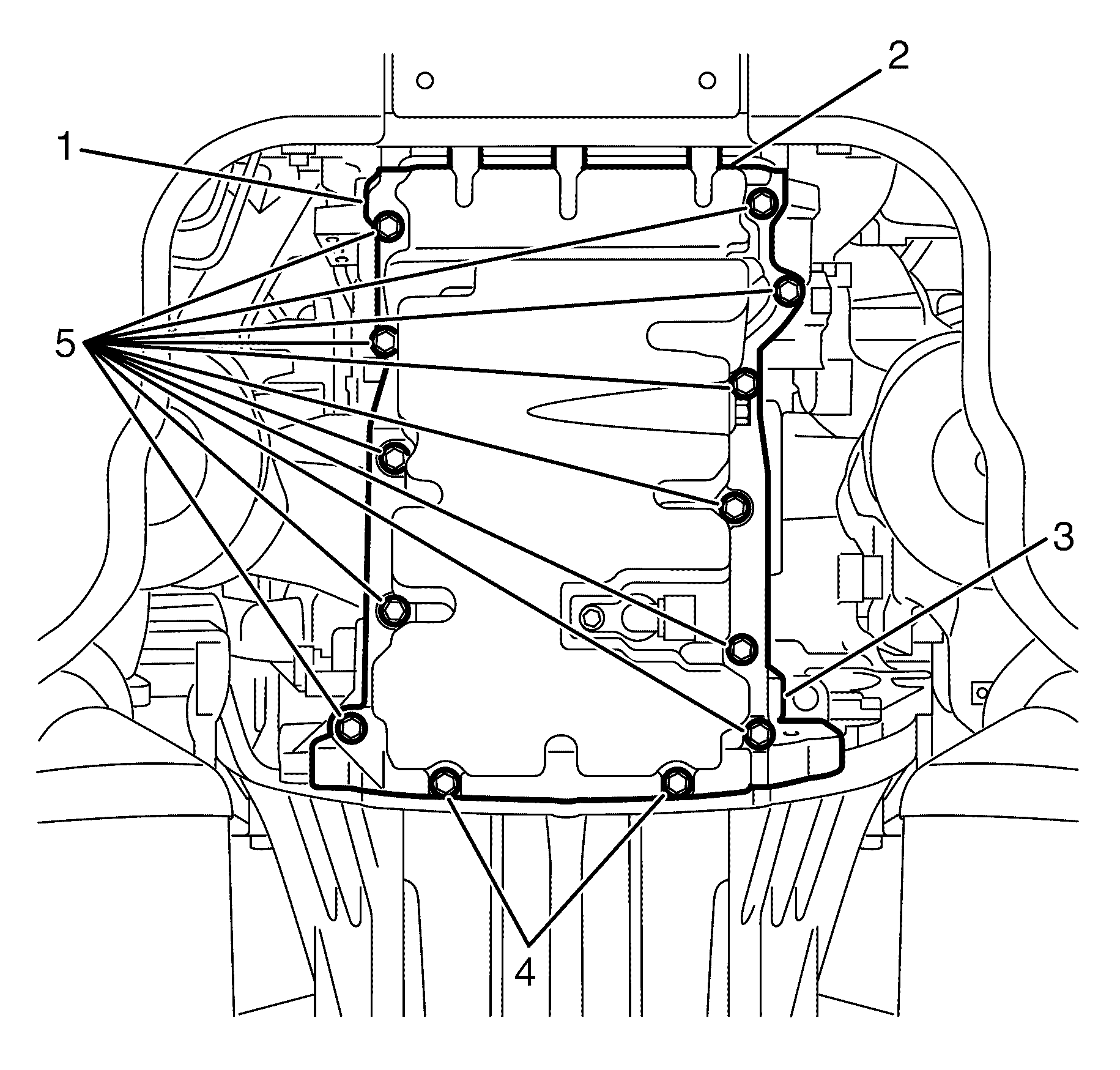 2
1
5
3
4