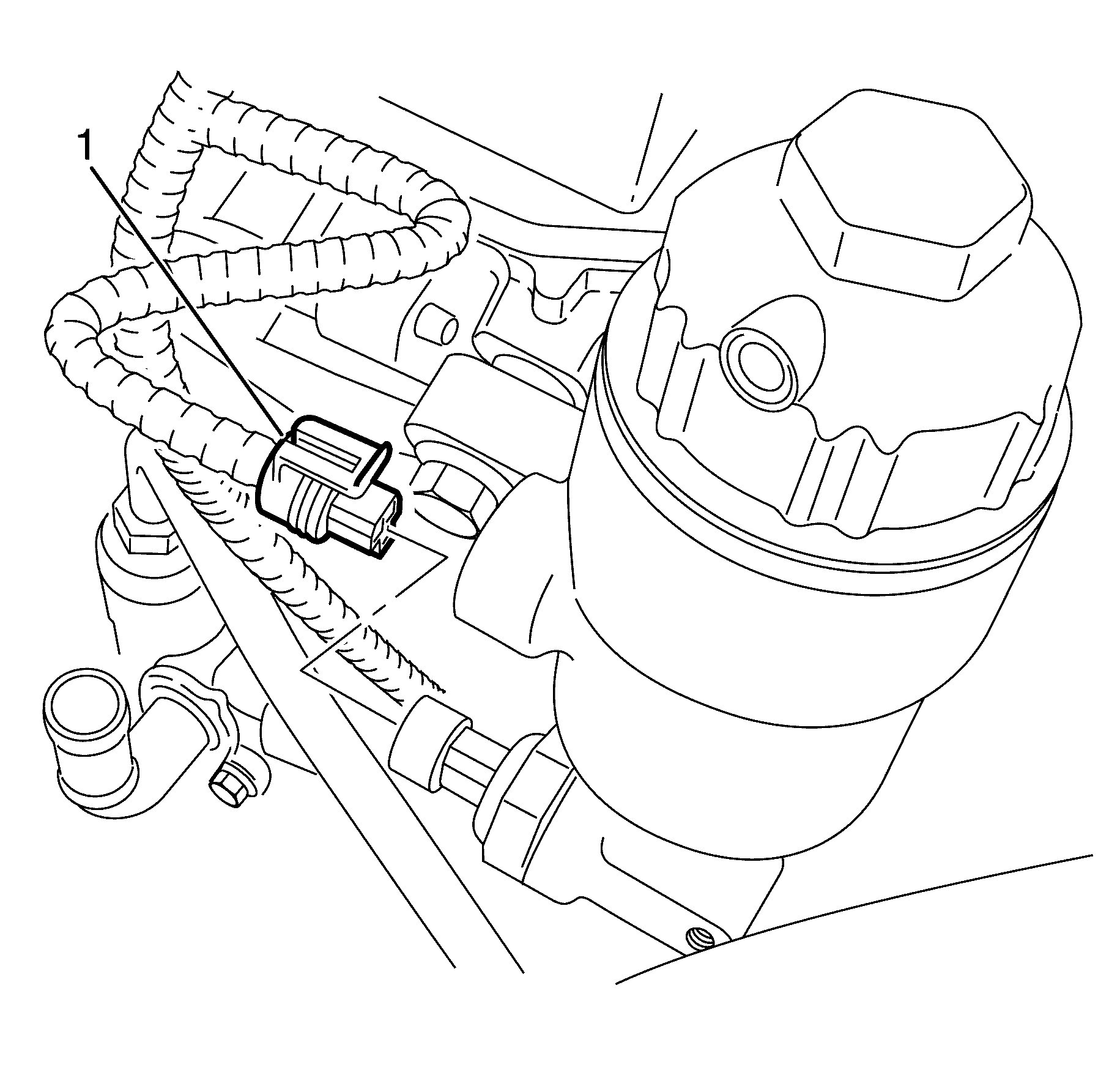 1