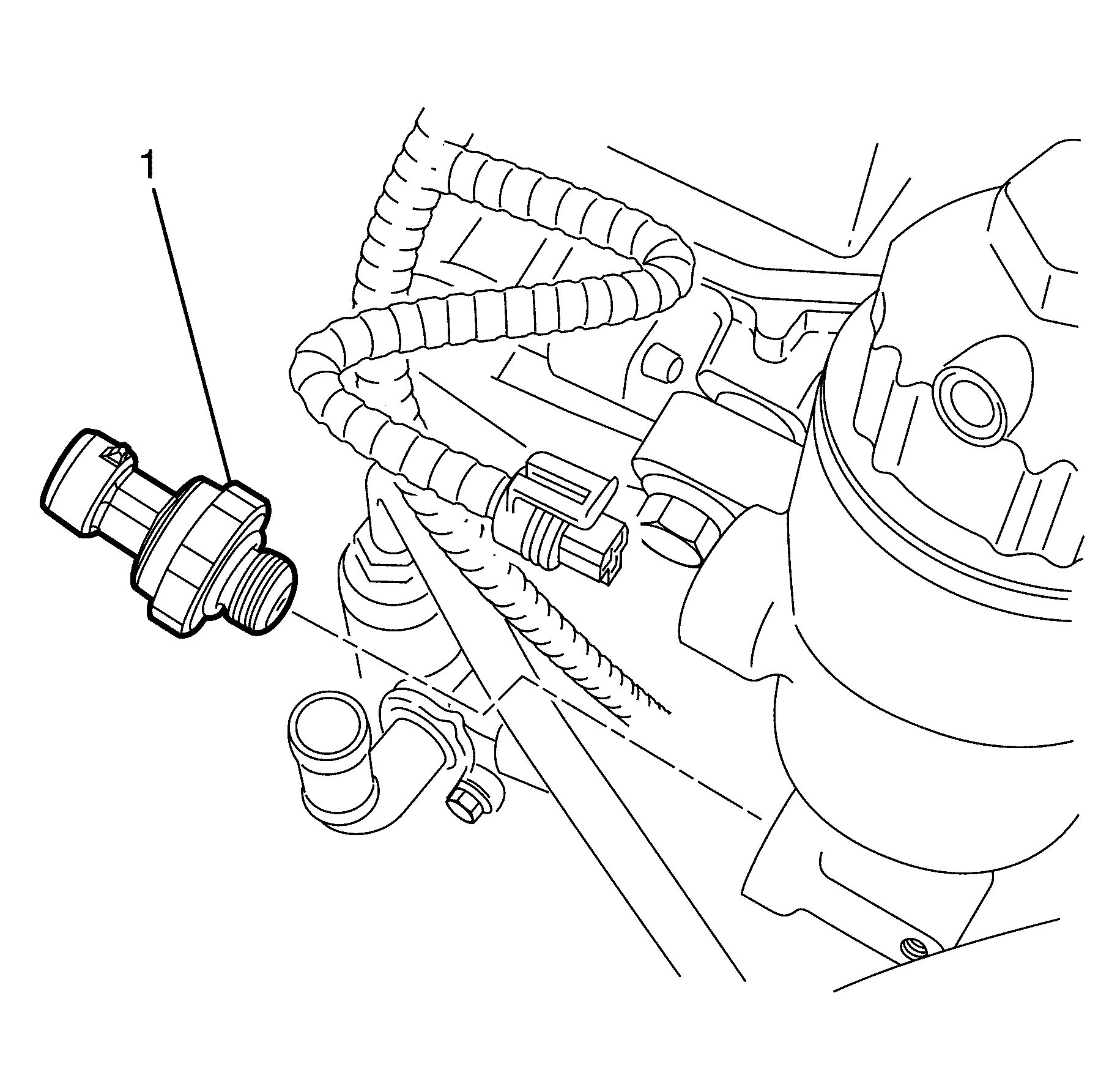 1