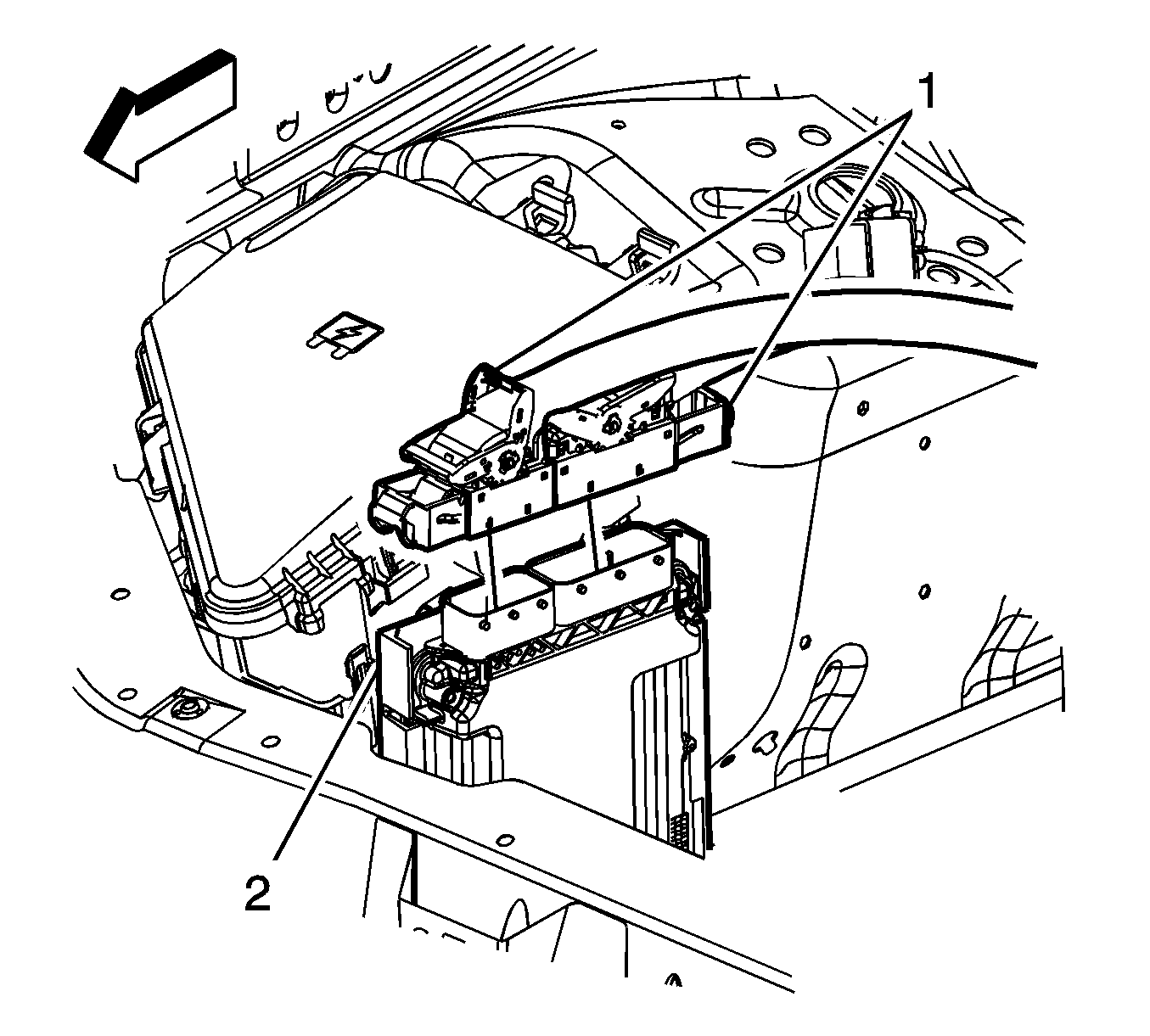 1
2