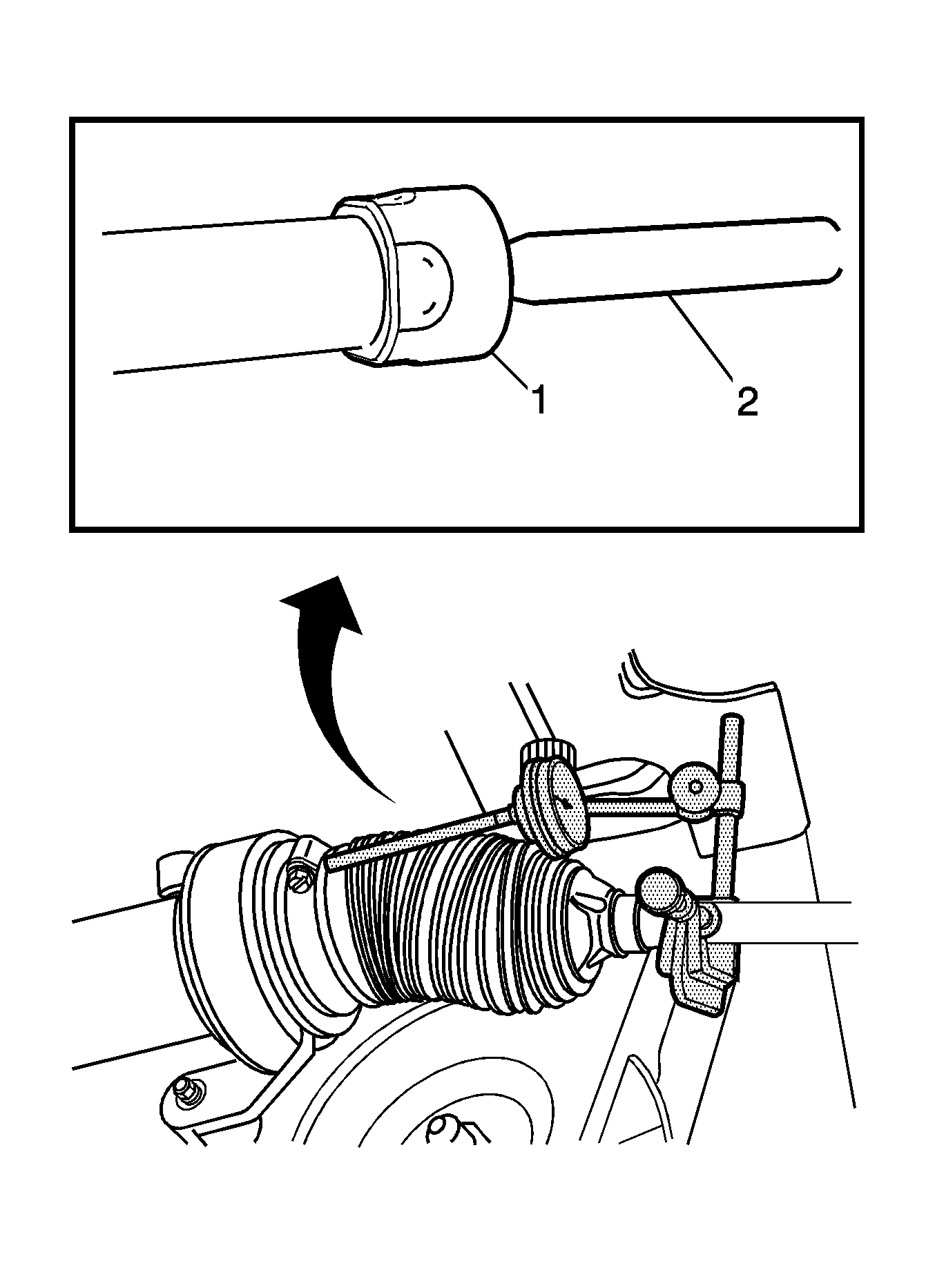 1
2