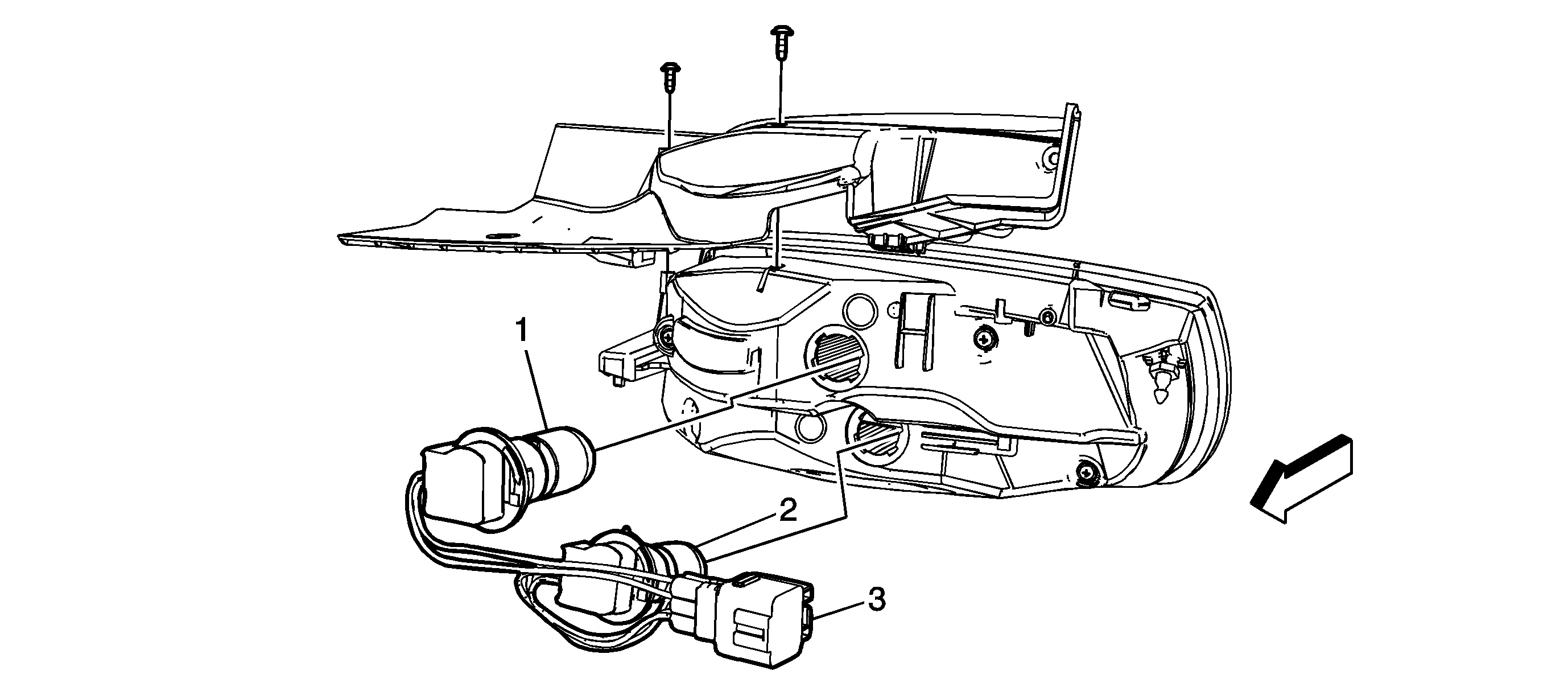 1
2
3