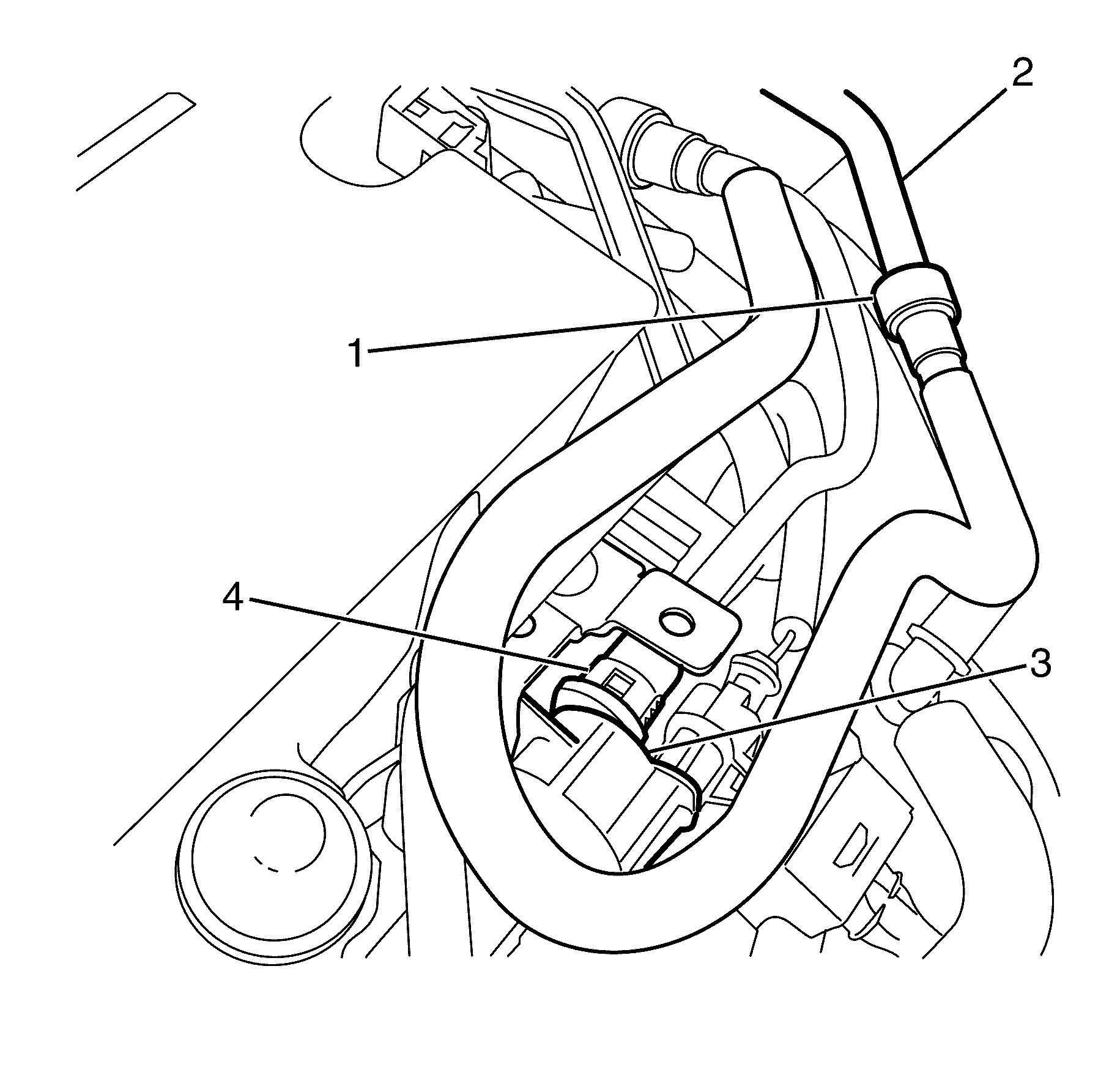 2
1
4
3