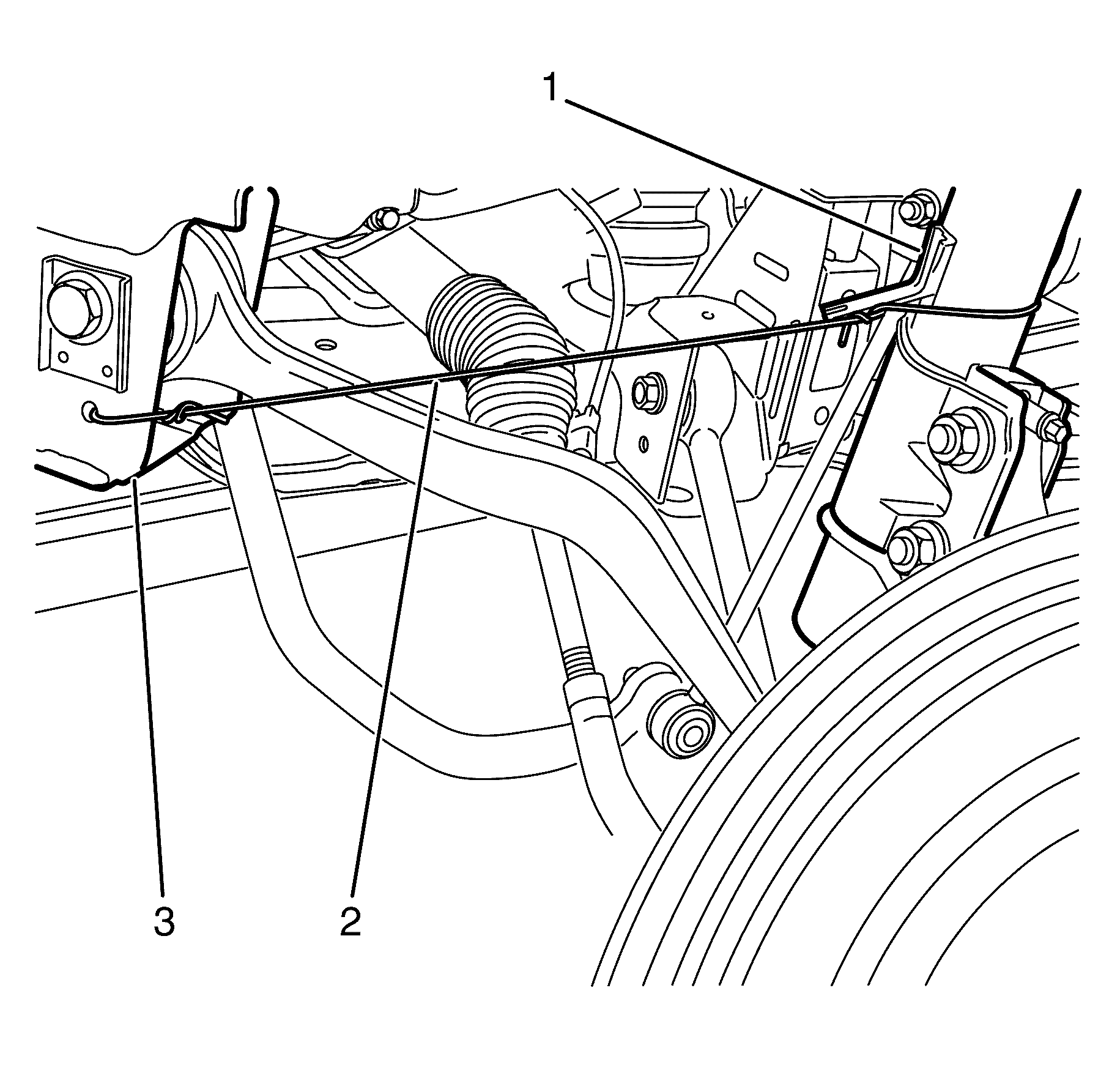 1

3

2