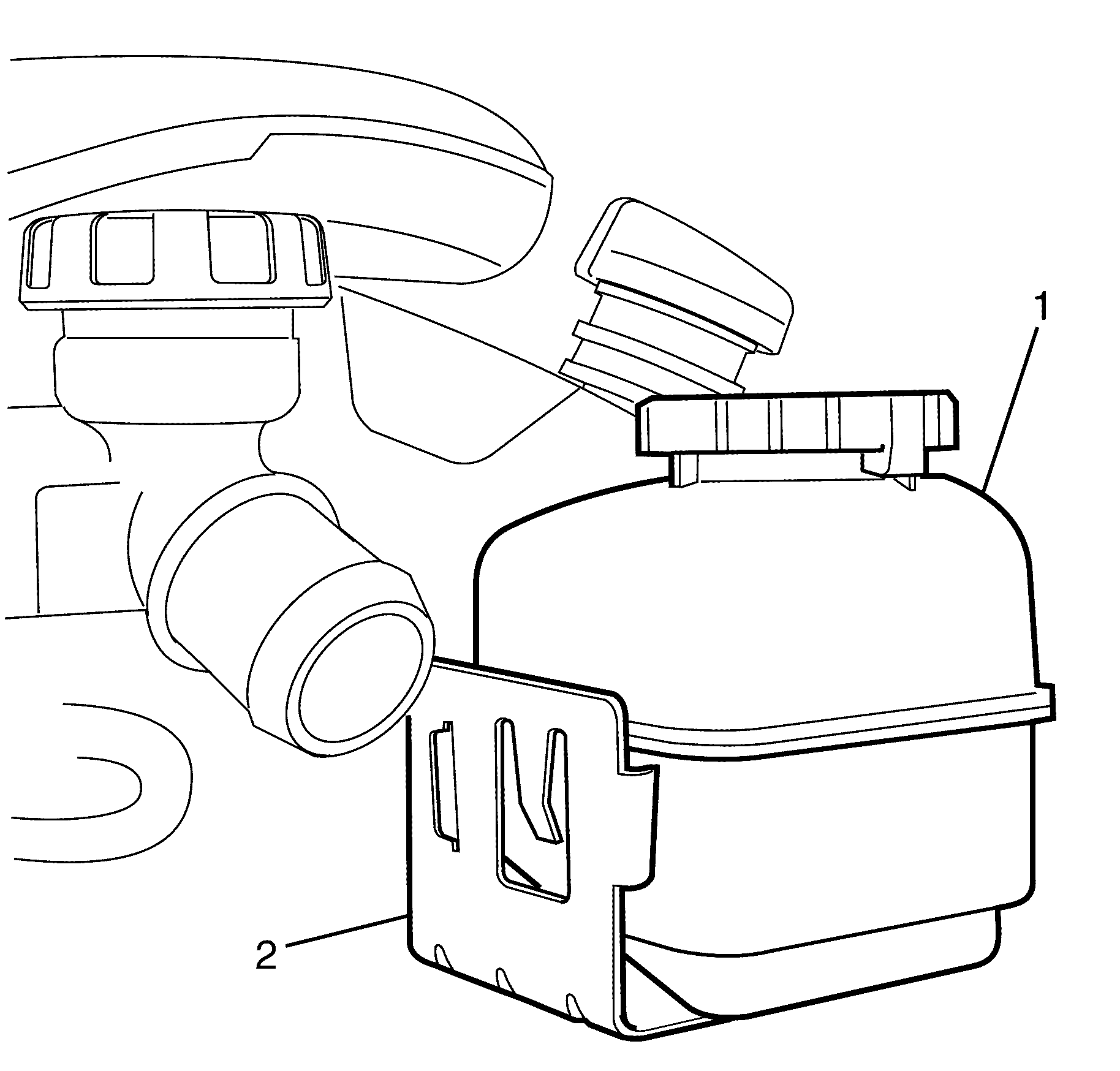 1

2